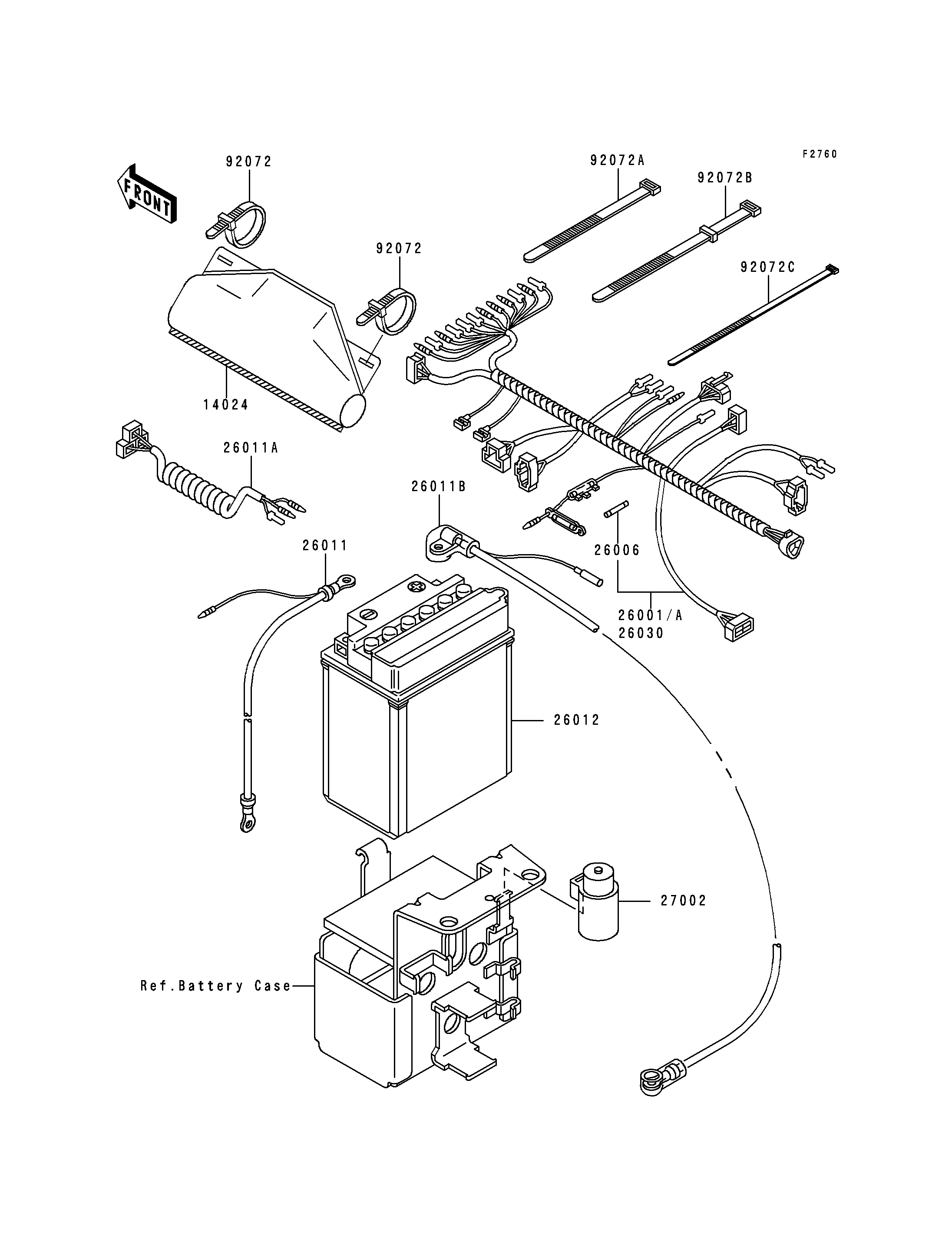 F2760

FRONT

92072

92072A

92072B

92072

92072C

14024

26011A

26011B

26011

26006

26001/A
26030

26012

27002

Ref.Battery Case