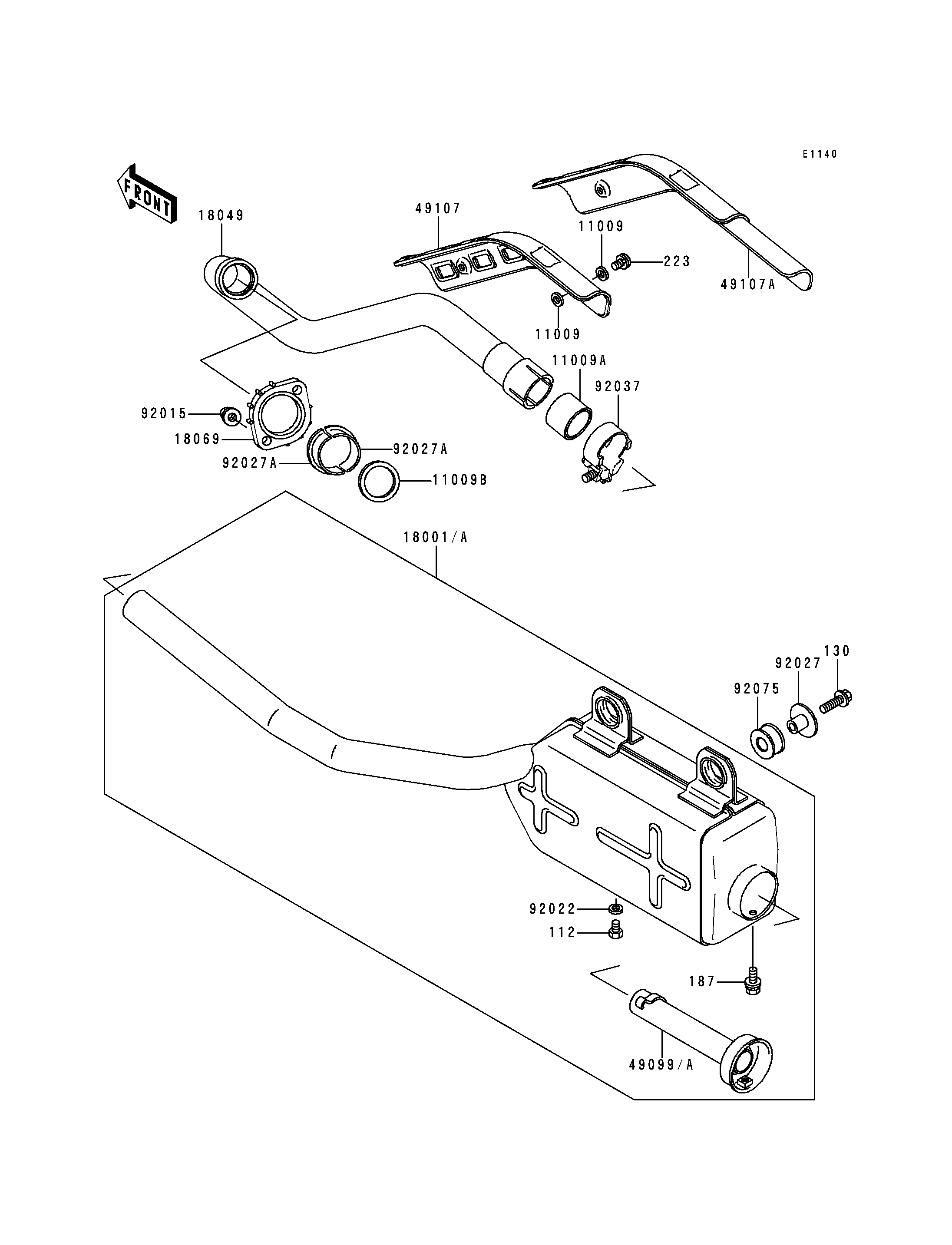 E1140

FRONT

18049

49107

11009

223

49107A

11009

11009A

92037

92015

18069

92027A

92027A

11009B

18001/A

130

92027

92075

92022

112

187

49099/A