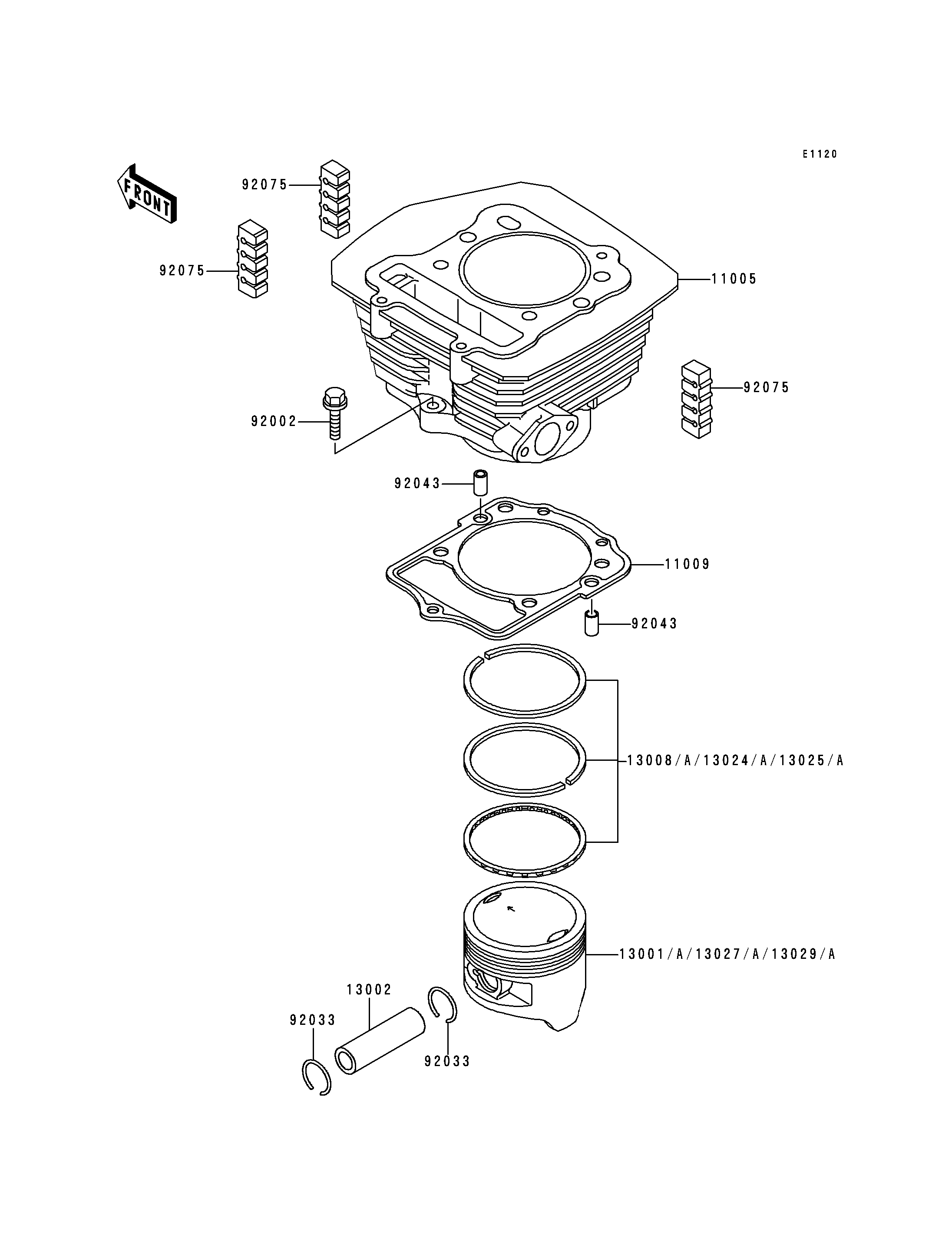 E1120

FRONT

92075

92075

11005

92075

92002

92043

11009

92043

13008/A/13024/A/13025/A

13001/A/13027/A/13029/A

13002

92033

92033