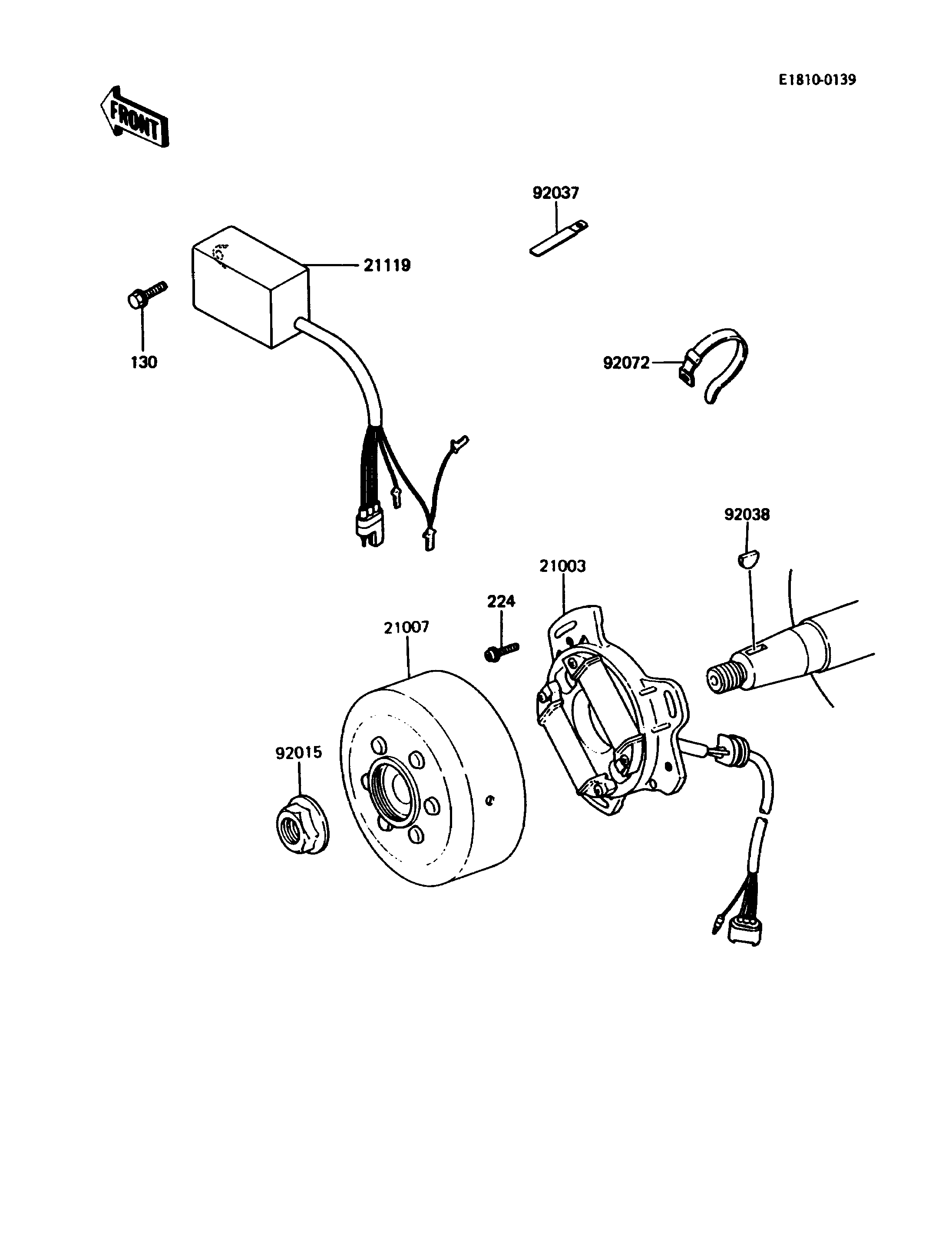 E1810-0139

FRONT

92037

21119

130

92072

92038

21003

224

21007

92015