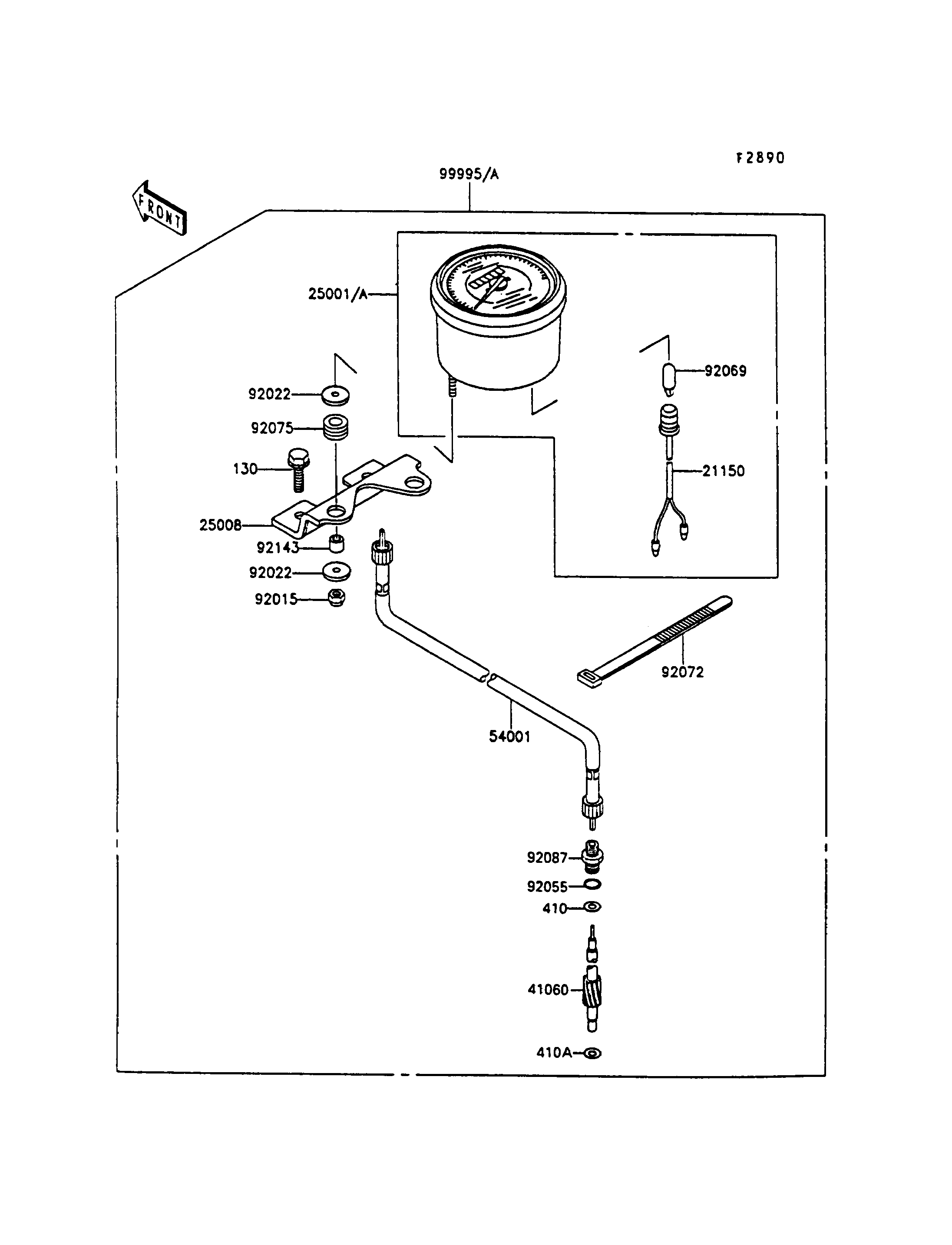 F2890

99995/A

FRONT

25001/A

92069

92022

92075

130

21150

25008

92143

92022

92015

92072

54001

92087

92055

410

41060

410A