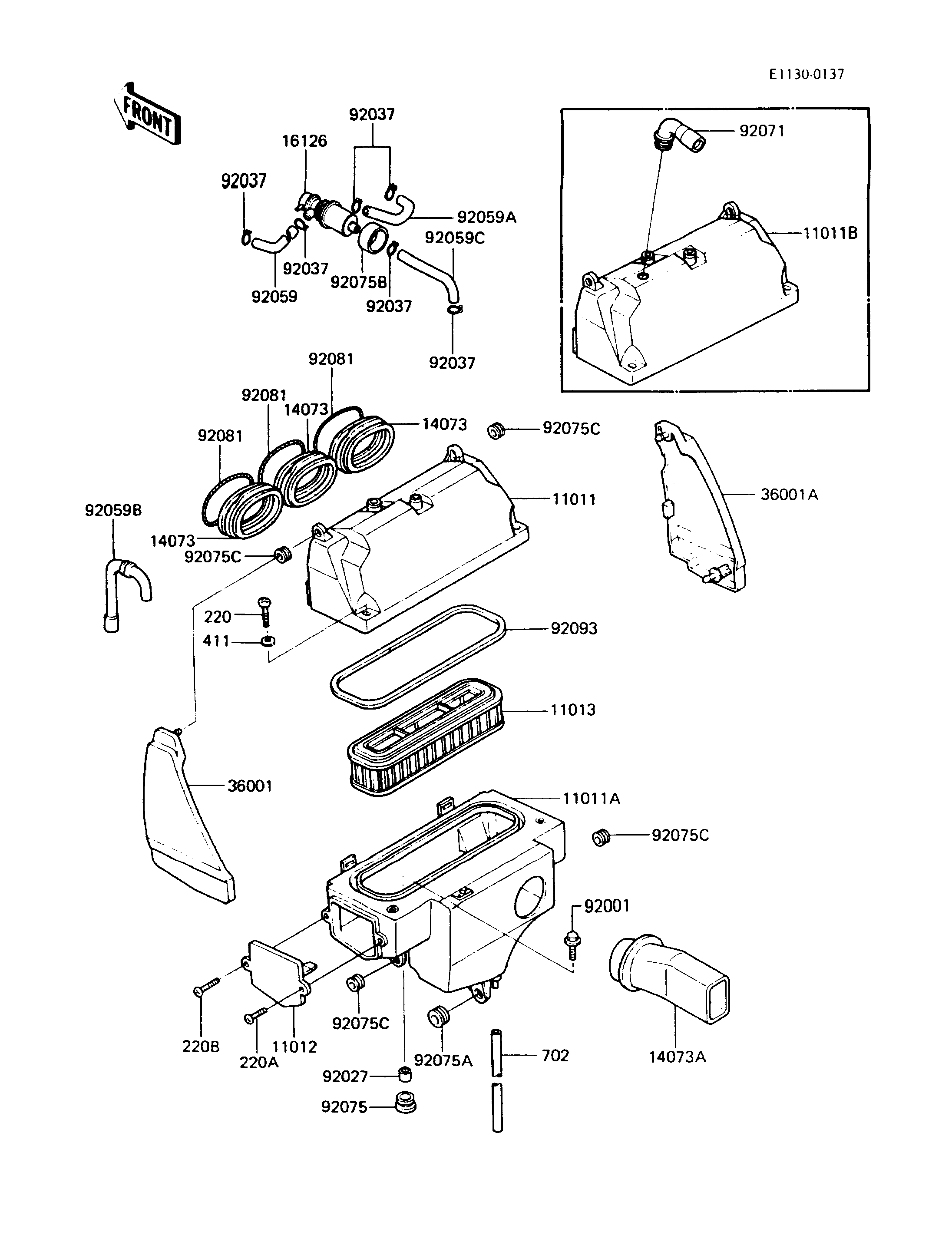 E1130-0137

FRONT

92037
16126
92037
92059A
92059C
92037
92075B
92037
92059
92037
92071
11011B
92081
92081
14073
14073
92081
92075C
92059B
14073
92075C
11011
36001A
220
411
92093
11013
36001
11011A
92075C
92001
220B
220A
11012
92075C
92075A
702
14073A
92027
92075