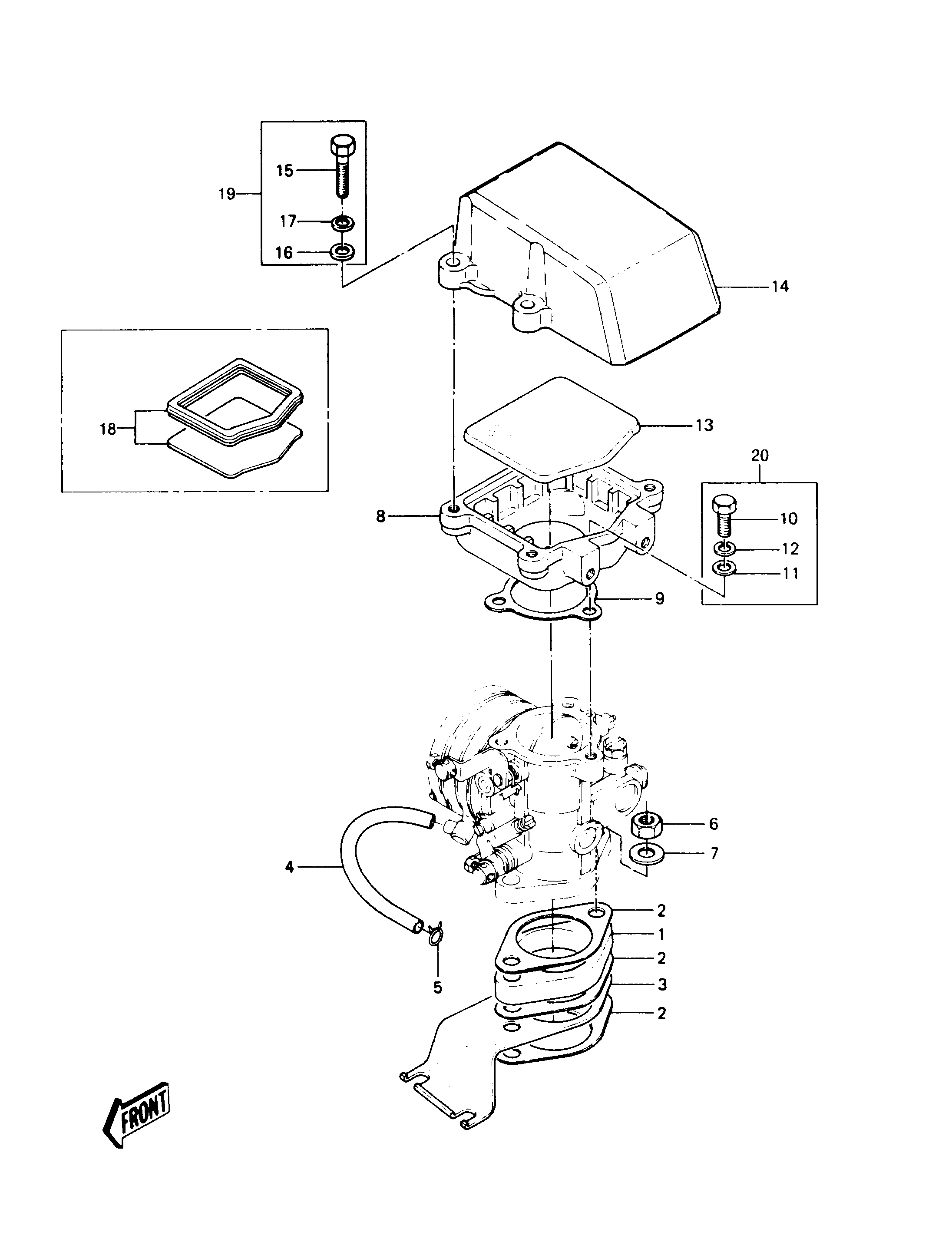 19
15
17
16
14
18
13
20
8
10
12
11
9
6
7
4
2
1
2
3
2
5
FRONT