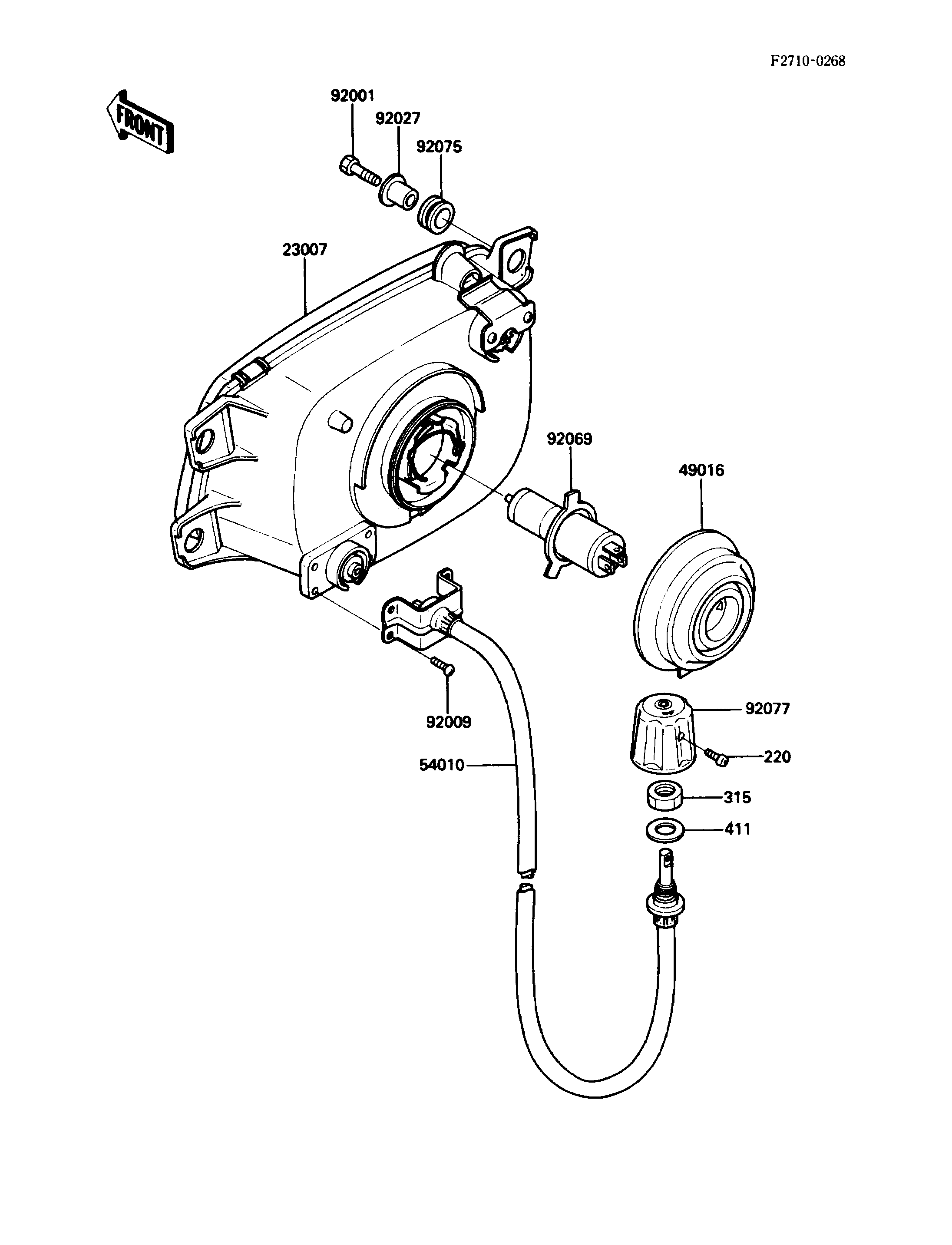 F2710-0268

FRONT

92001
92027
92075
23007
92069
49016
92009
92077
220
54010
315
411