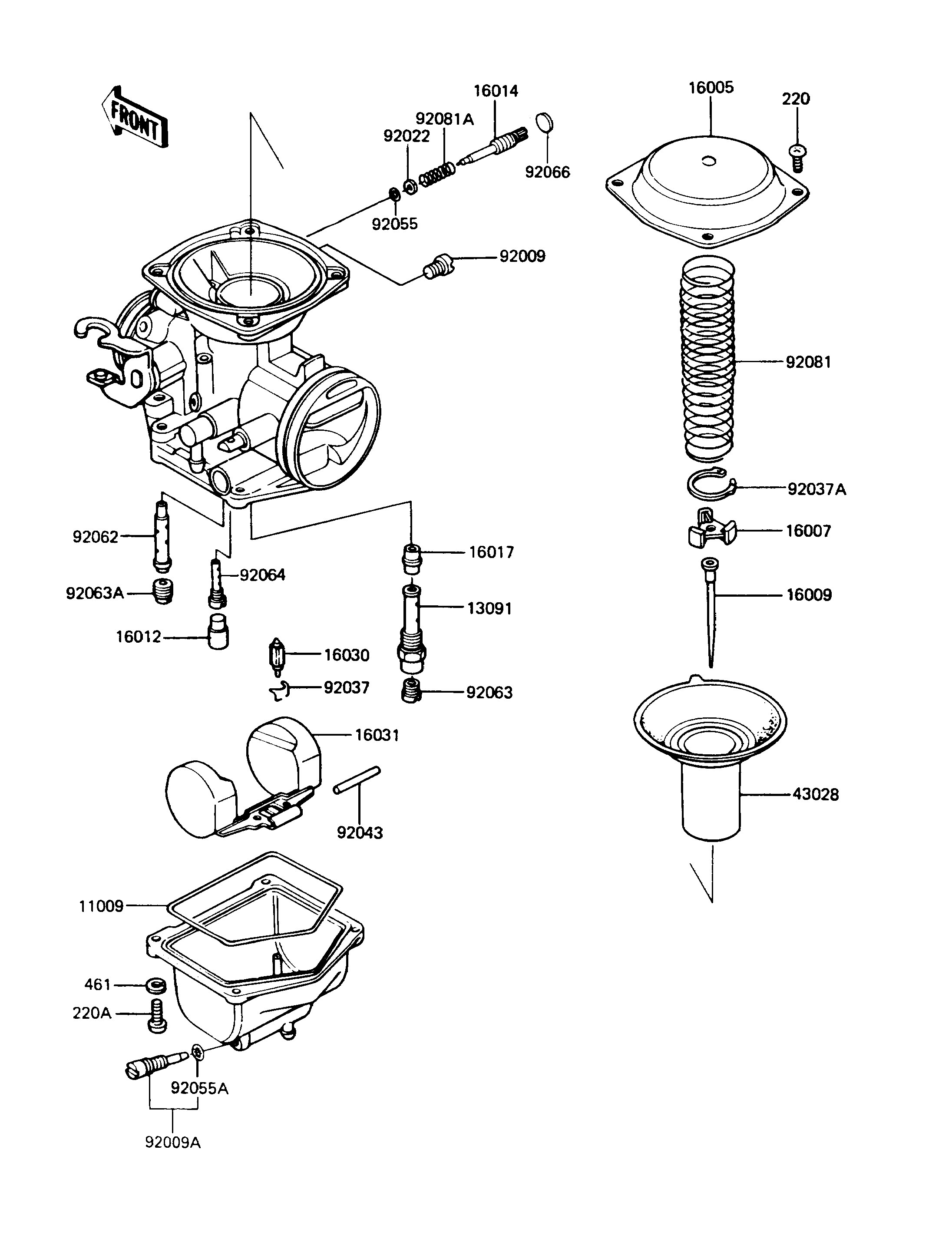 FRONT

16014
92081A
92022
92066
92055
92009
16005
220
92081
92037A
16007
16009
43028
92062
92064
92063A
16012
16017
13091
16030
92037
92063
16031
92043
11009
461
220A
92055A
92009A