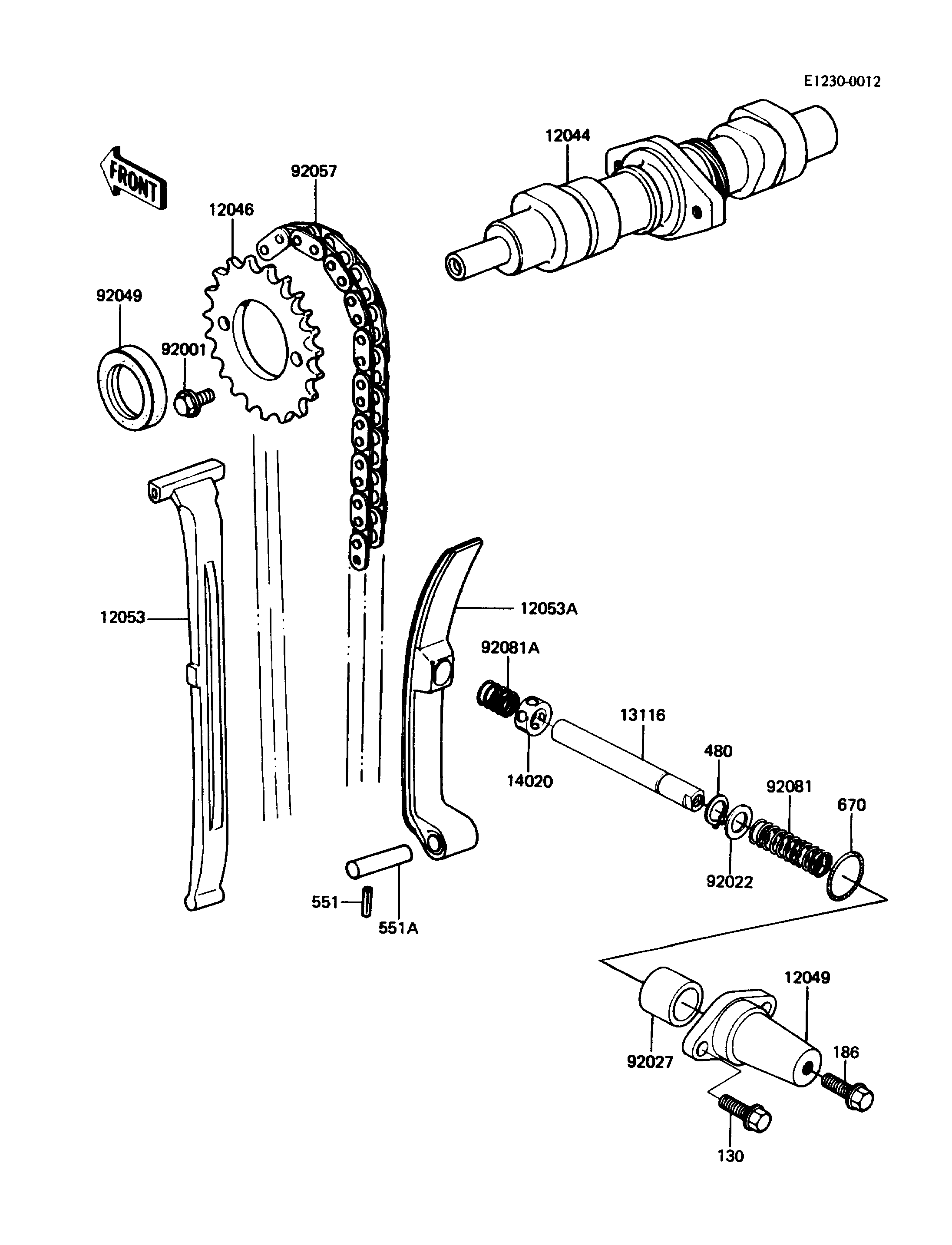 E1230-0012

FRONT

12044

92057

12046

92049

92001

12053

12053A

92081A

13116

14020

480

92081

670

92022

551

551A

12049

92027

186

130