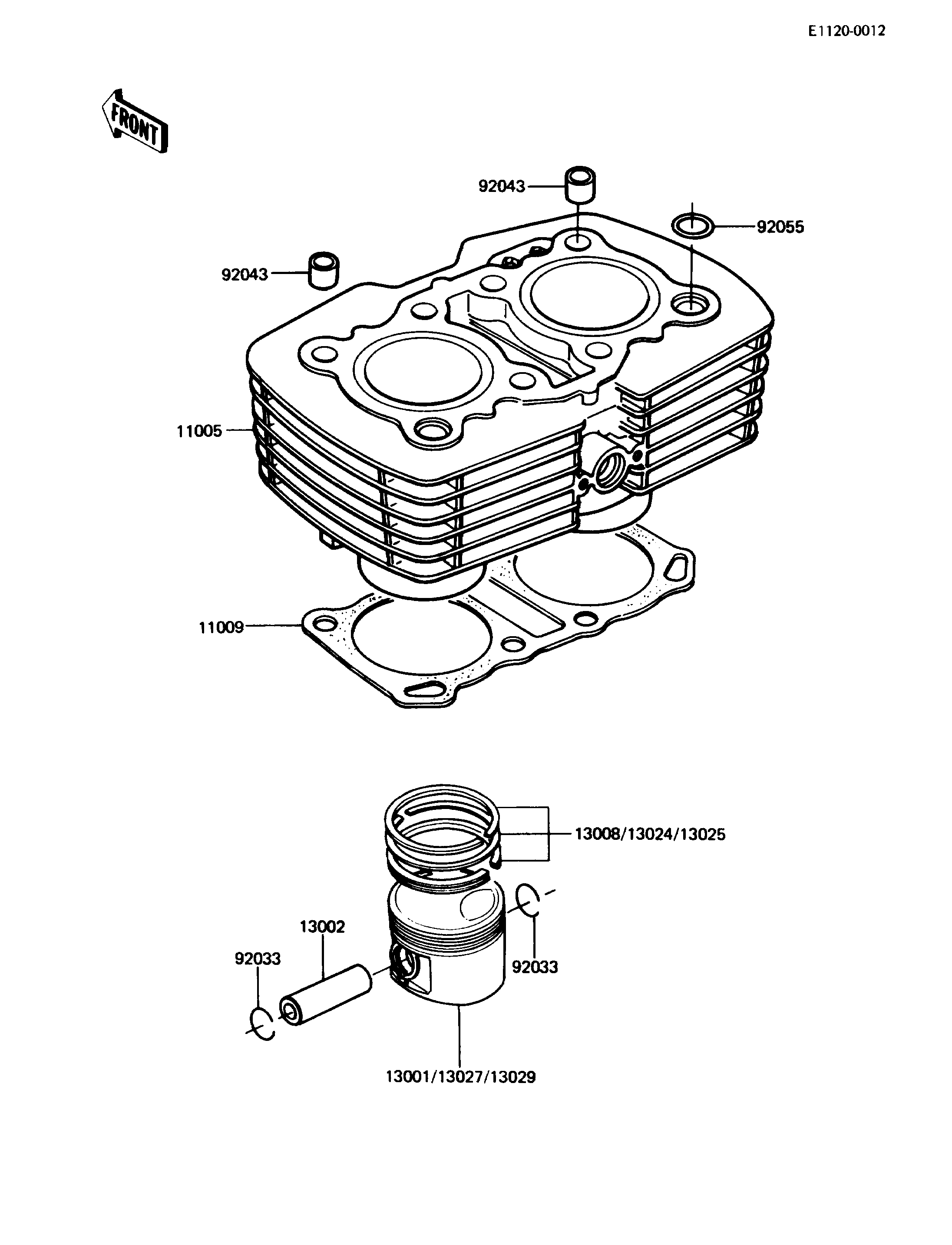 E1120-0012

FRONT

92043

92055

92043

11005

11009

13008/13024/13025

13002

92033

92033

13001/13027/13029