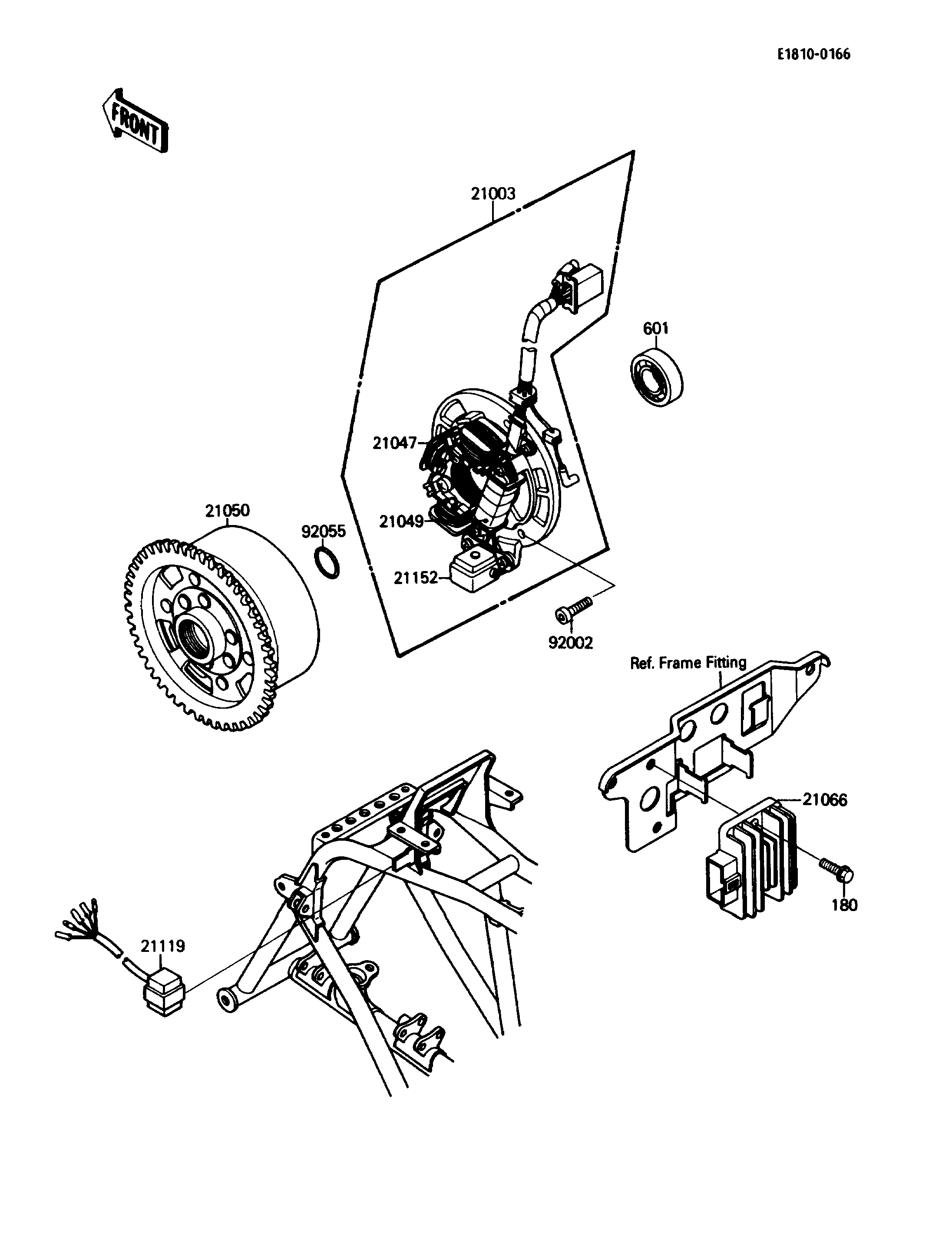 E1810-0166

FRONT

21003

601

21047

21050

92055

21049

21152

92002

Ref. Frame Fitting

21066

180

21119