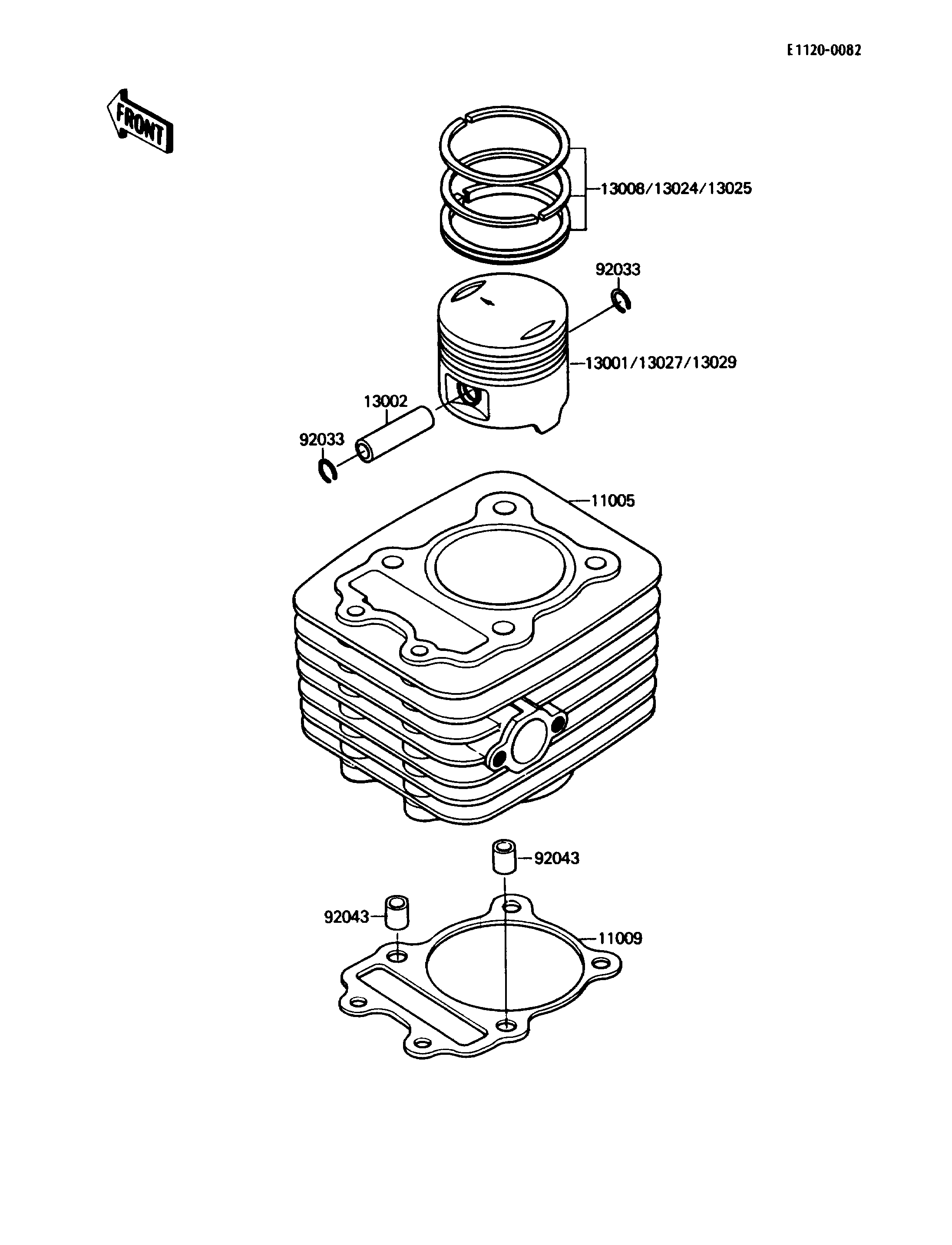 E1120-0082

FRONT

13008/13024/13025

92033

13001/13027/13029

13002

92033

11005

92043

92043

11009