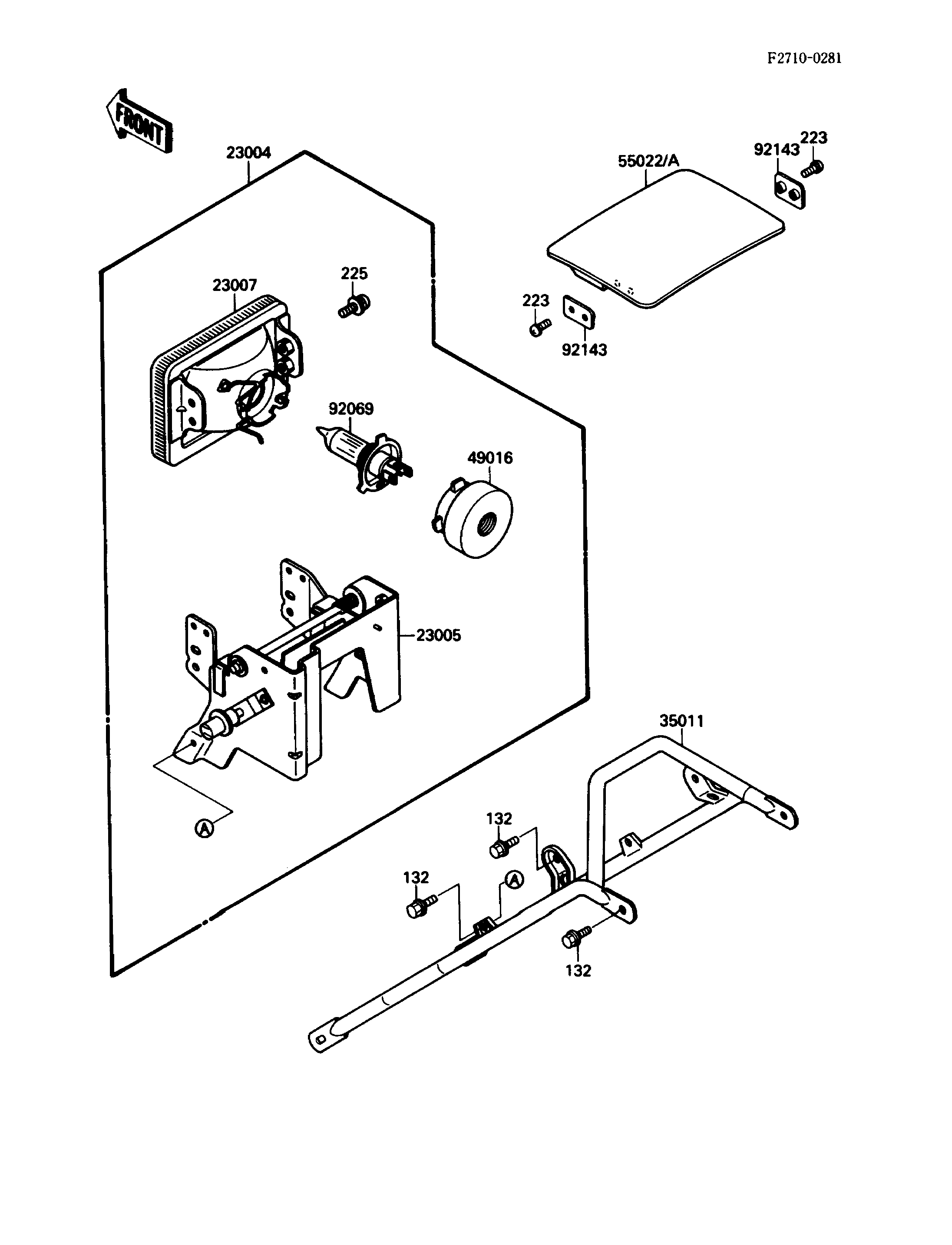 F2710-0281

FRONT

23004

55022/A

92143

223

23007

225

223

92143

92069

49016

23005

35011

Ⓐ

132

132

Ⓐ

132