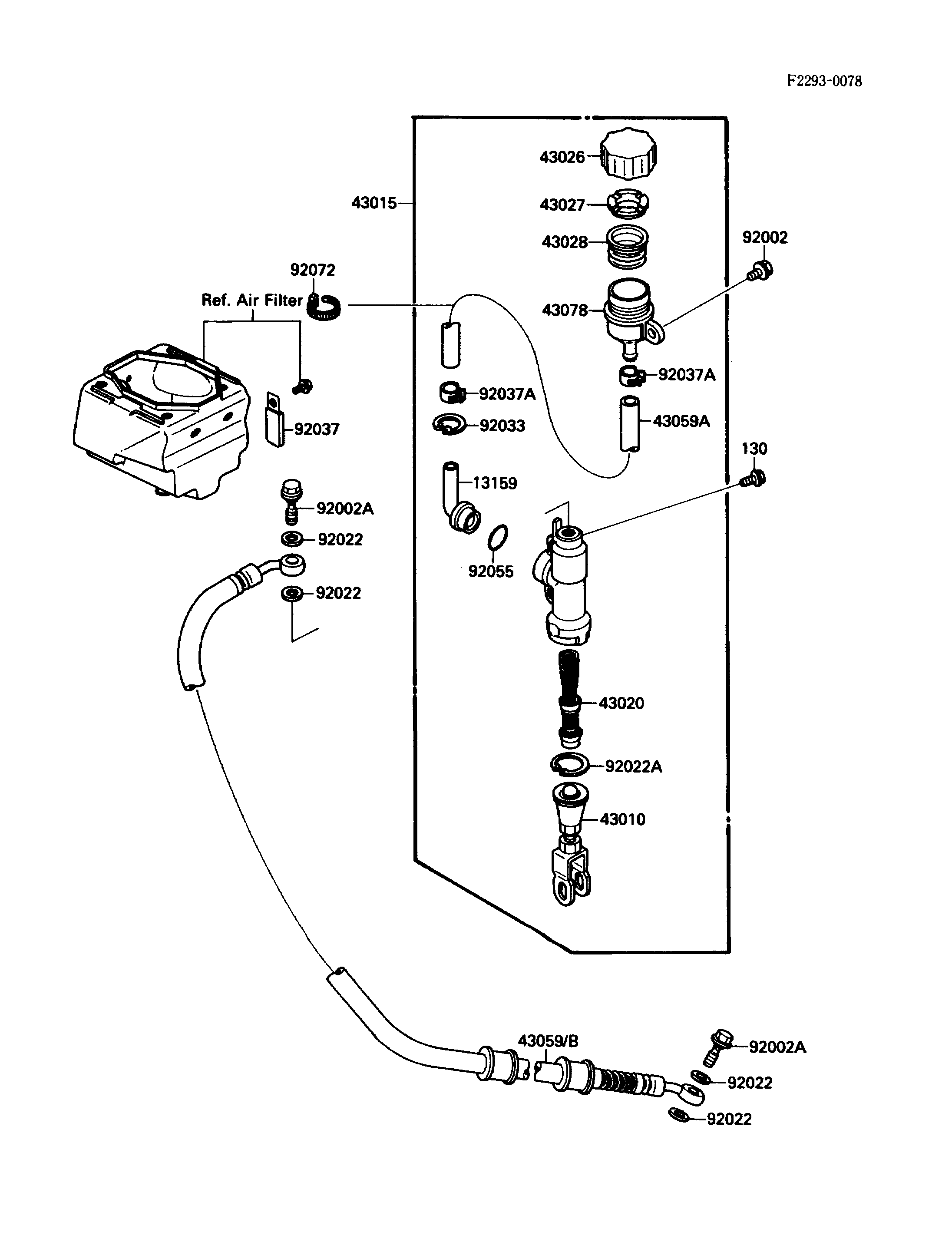 F2293-0078

43026
43015
43027
43028
92002
92072
Ref. Air Filter
43078
92037A
92037A
92033
43059A
92037
130
13159
92002A
92022
92055
92022
43020
92022A
43010
43059/B
92002A
92022
92022