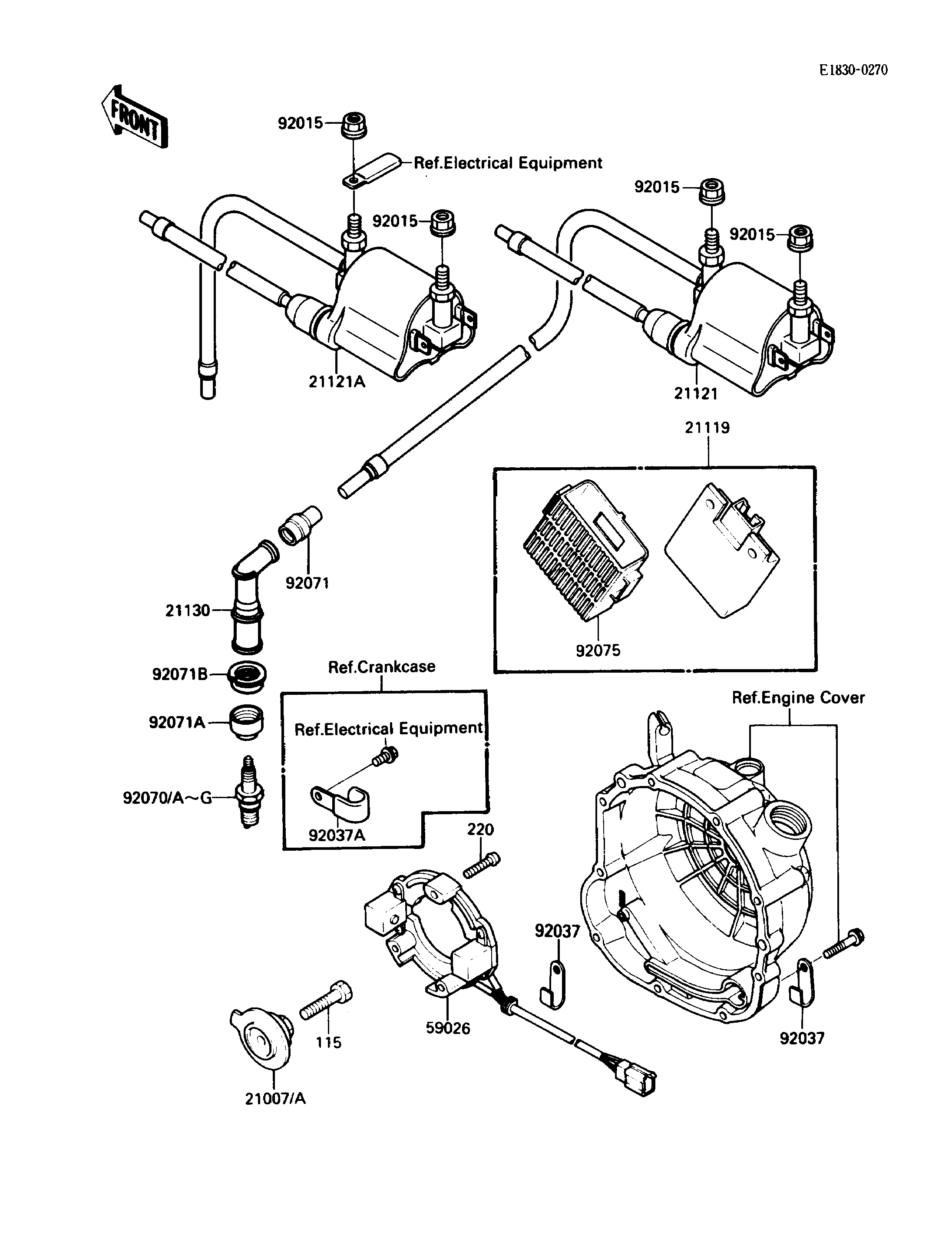 E1830-0270

FRONT

92015

Ref.Electrical Equipment

92015

92015

92015

21121A

21121

21119

92071

21130

92075

92071B

Ref.Crankcase

92071A

Ref.Electrical Equipment

Ref.Engine Cover

92070/A~G

92037A

220

92037

115

59026

92037

21007/A