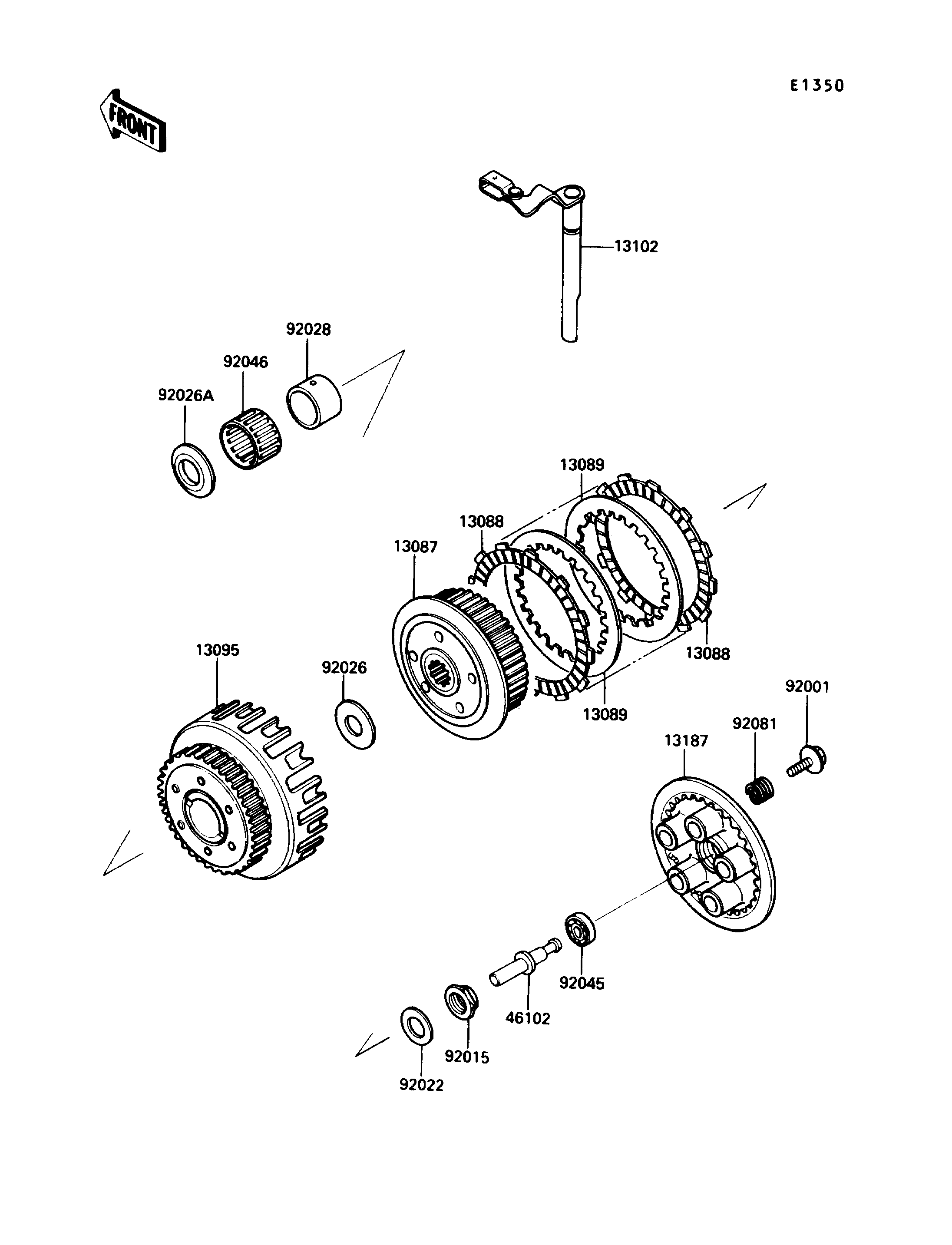 E1350

FRONT

13102

92028

92046

92026A

13089

13088

13087

13088

13095

92026

13089

92001

92081

13187

92045

46102

92015

92022