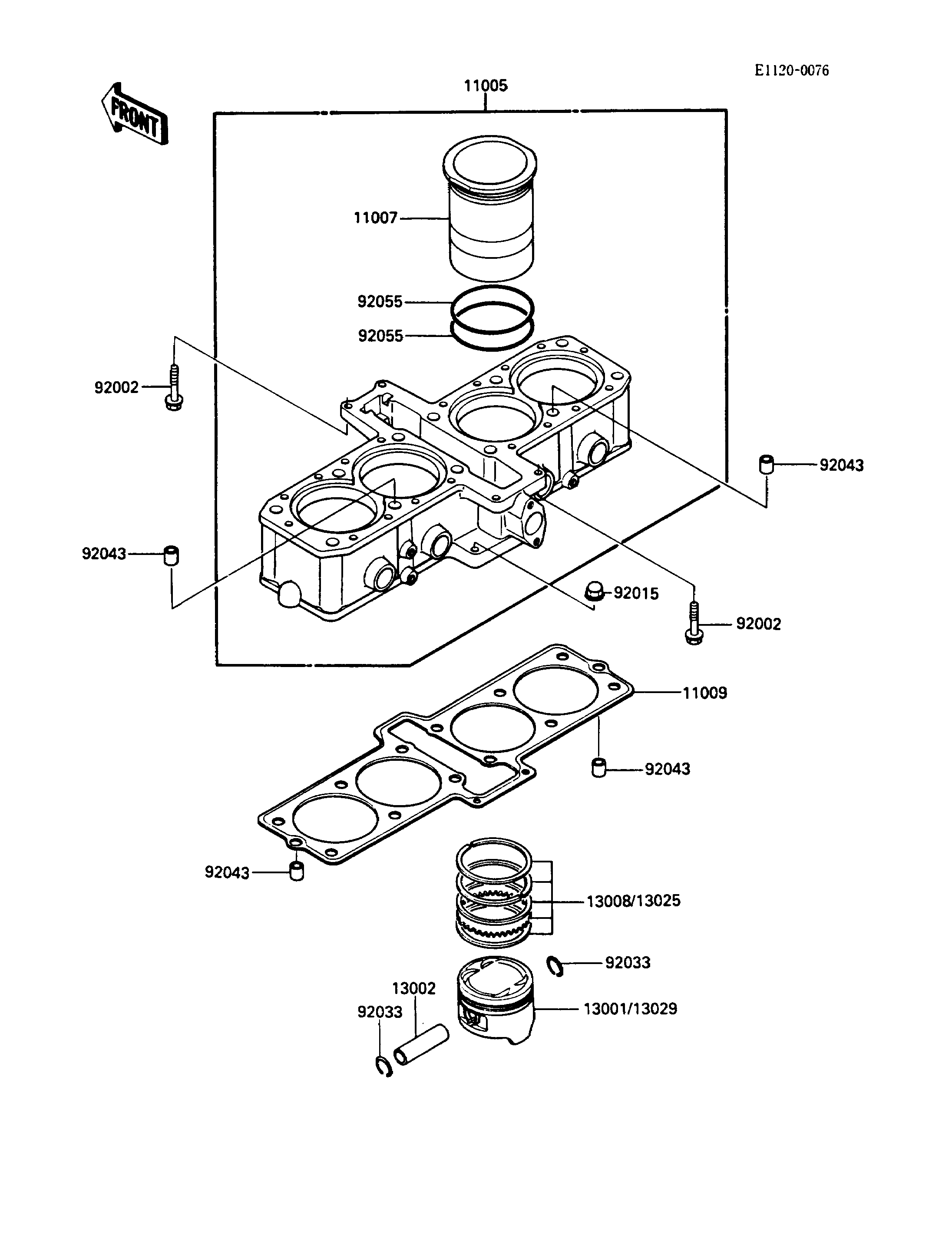 E1120-0076

FRONT

11005

11007

92055

92055

92002

92043

92043

92015

92002

11009

92043

92043

13008/13025

92033

13002

92033

13001/13029