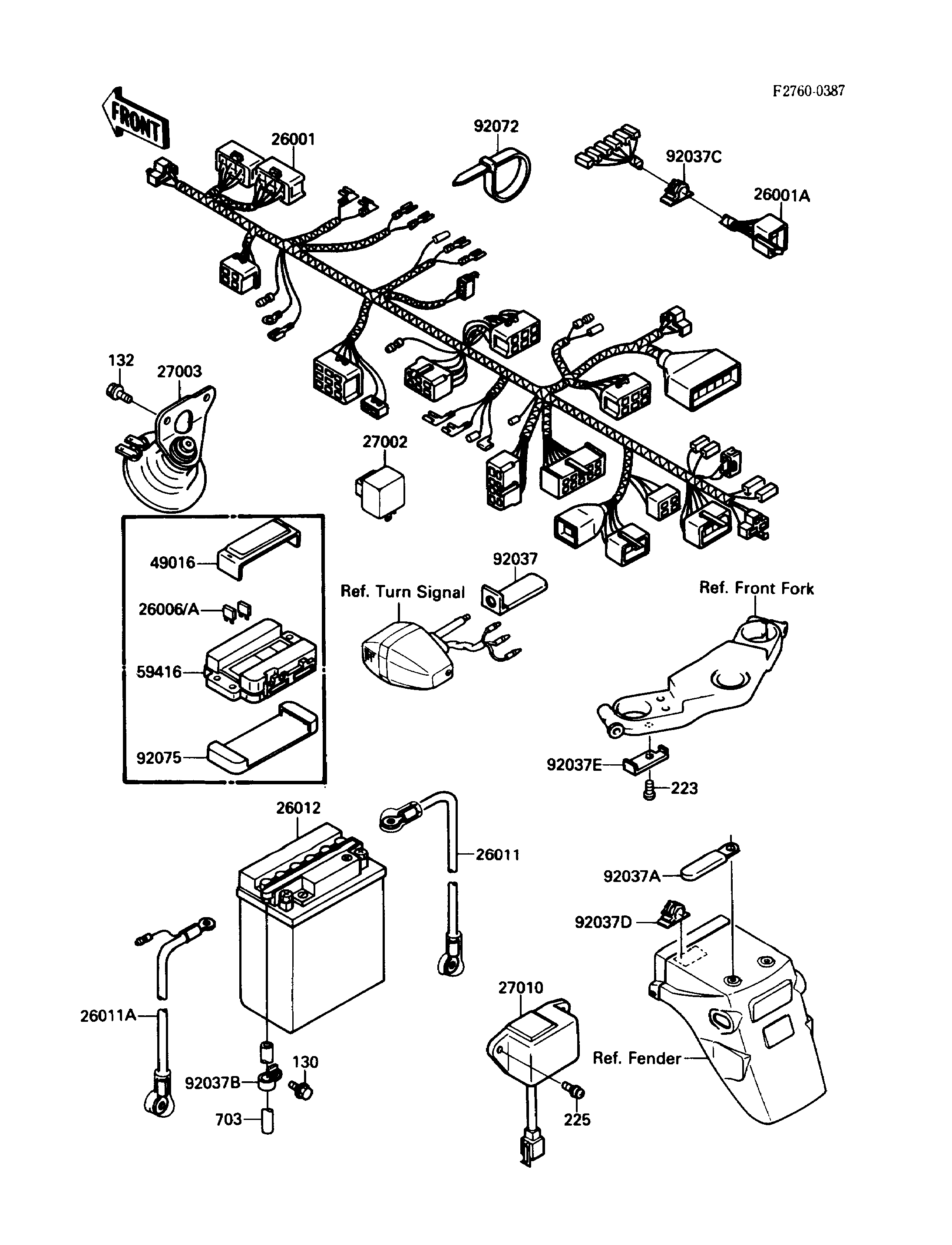 F2760-0387

FRONT

26001

92072

92037C

26001A

132

27003

27002

49016

26006/A

59416

92075

92037

Ref. Turn Signal

Ref. Front Fork

92037E

223

26012

26011

92037A

92037D

26011A

27010

Ref. Fender

92037B

130

703

225