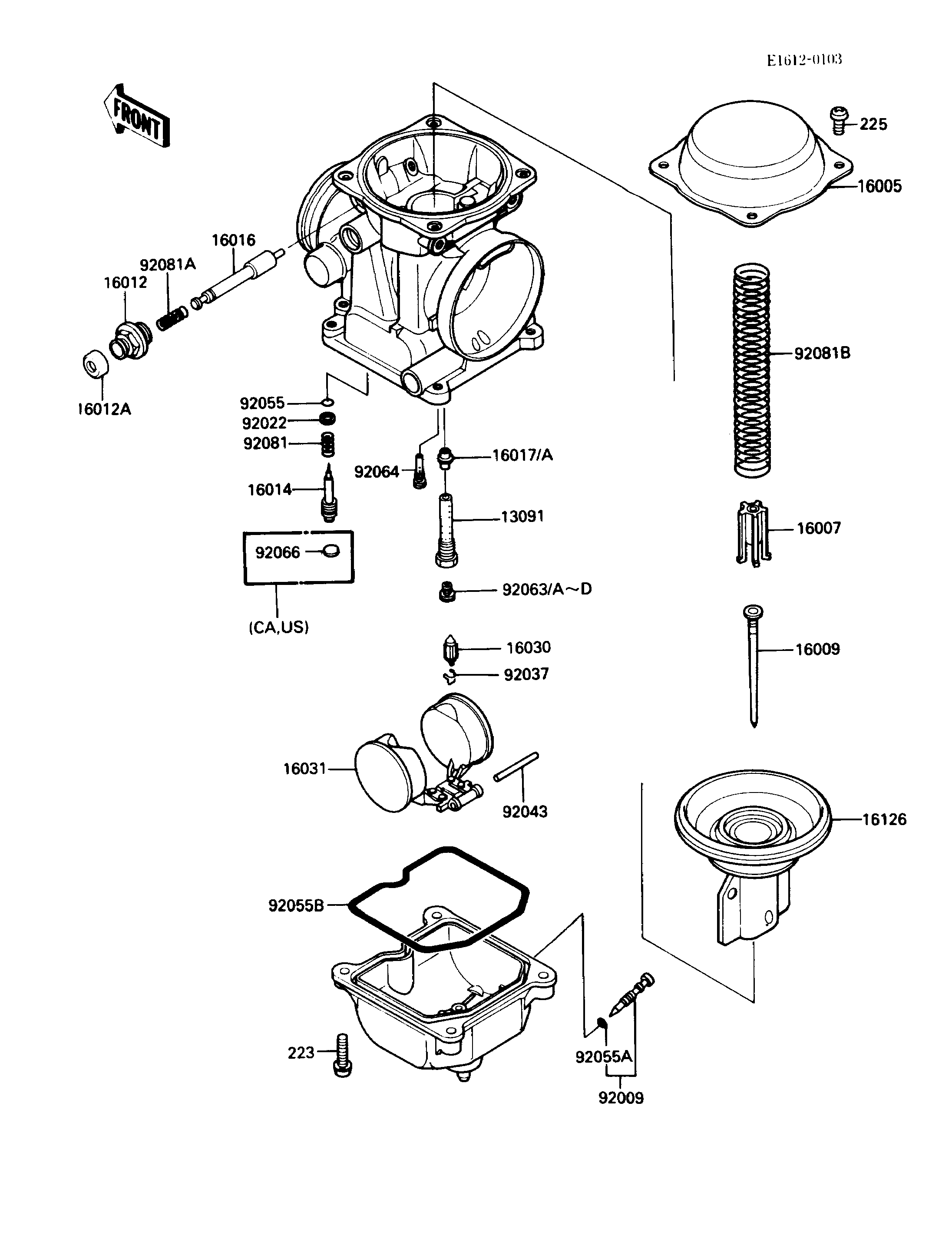 E1612-0103

FRONT

225

16005

16016

92081A

16012

16012A

92081B

92055

92022

92081

92064

16017/A

16014

13091

16007

92066

(CA,US)

92063/A~D

16030

92037

16009

16031

92043

16126

92055B

223

92055A

92009