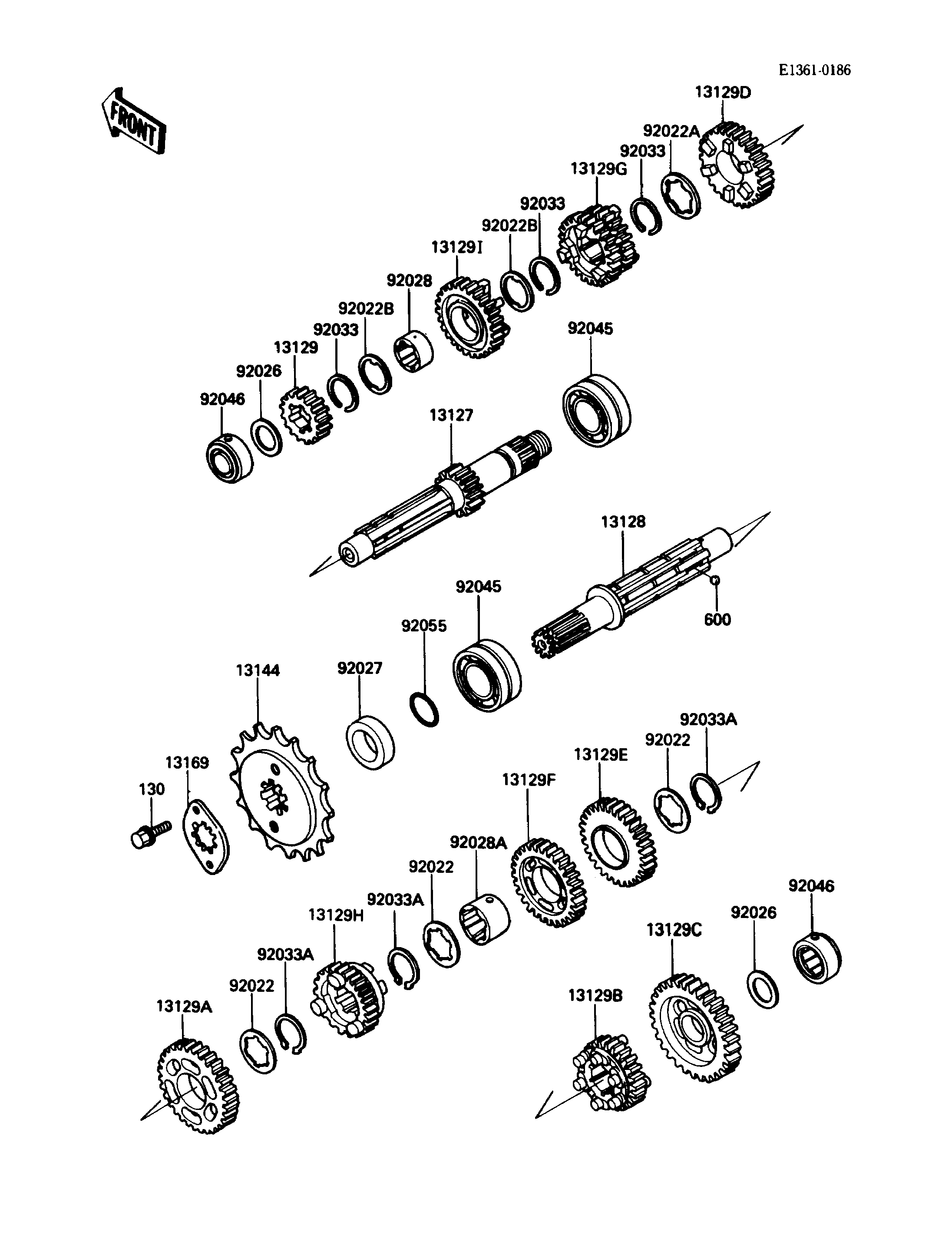 E1361-0186

FRONT

13129D
92022A
92033
13129G
92033
92022B
13129I
92028
92022B
92033
13129
92026
92046
92045
13127
13128
600
92045
92055
92027
13144
13169
130
92033A
92022
13129E
13129F
92028A
92022
92033A
13129H
92033A
92022
13129A
92046
92026
13129C
13129B