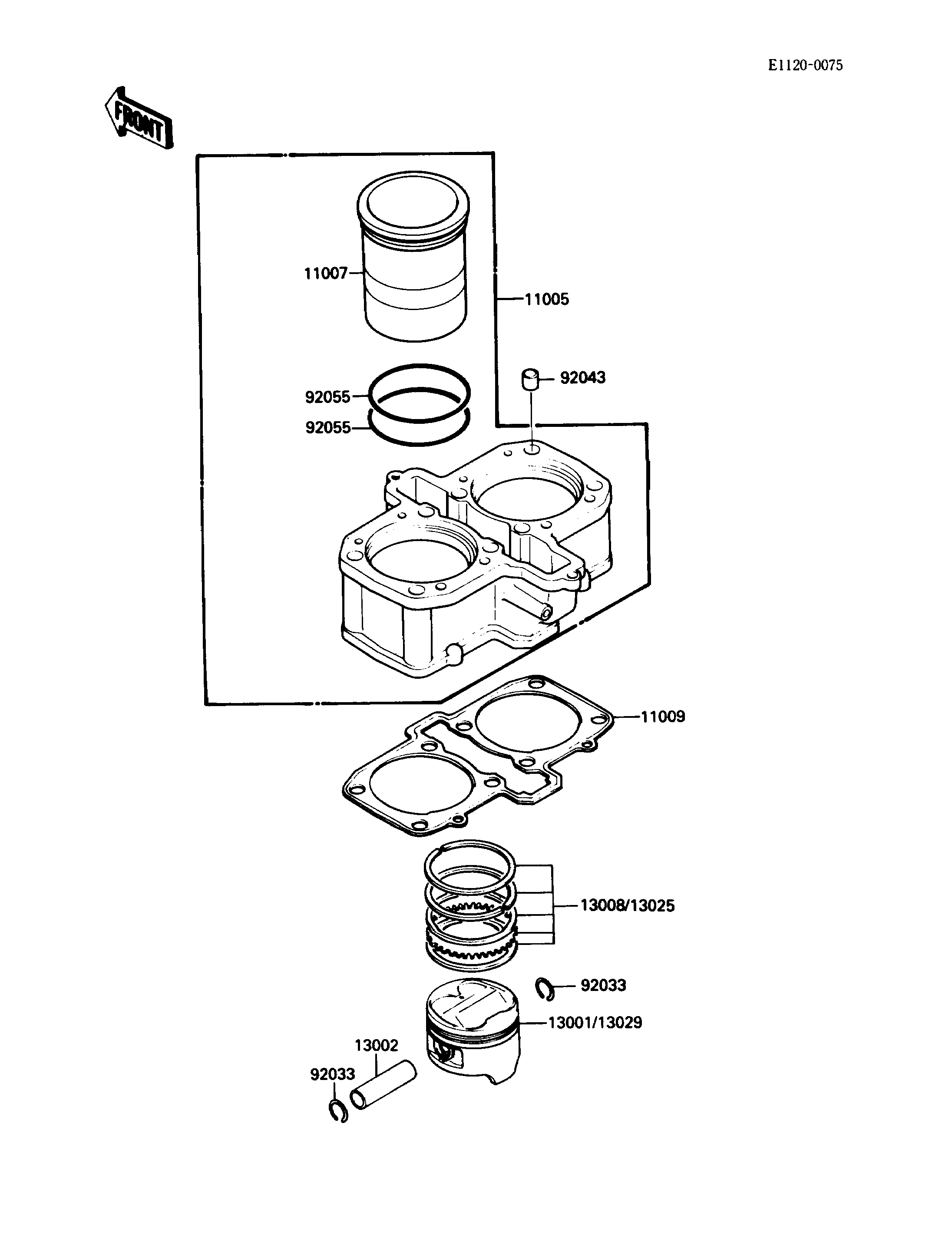 E1120-0075

FRONT

11007

11005

92043

92055

92055

11009

13008/13025

92033

13001/13029

13002

92033