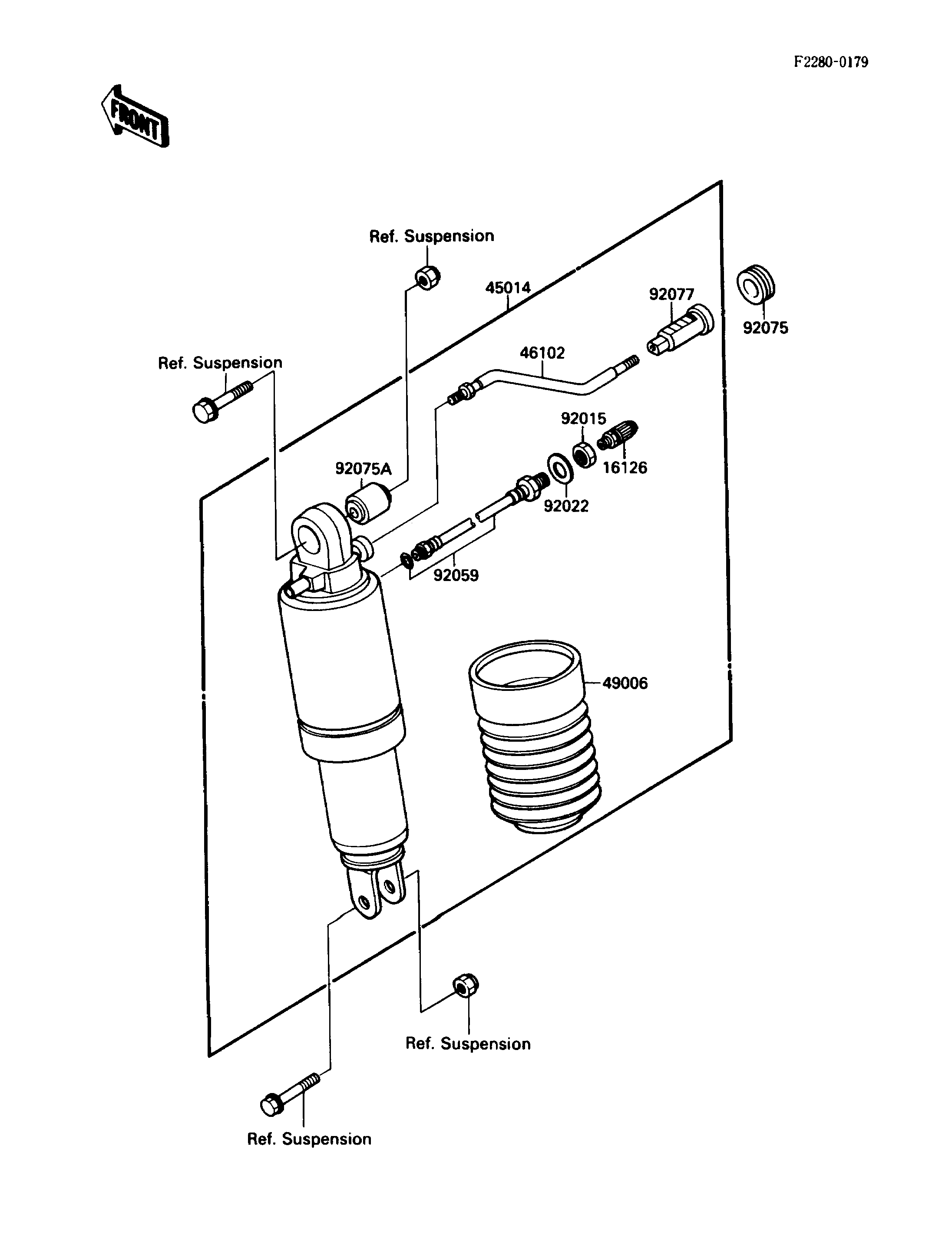 F2280-0179

FRONT

Ref. Suspension

45014

92077

92075

Ref. Suspension

46102

92015

16126

92075A

92022

92059

49006

Ref. Suspension

Ref. Suspension