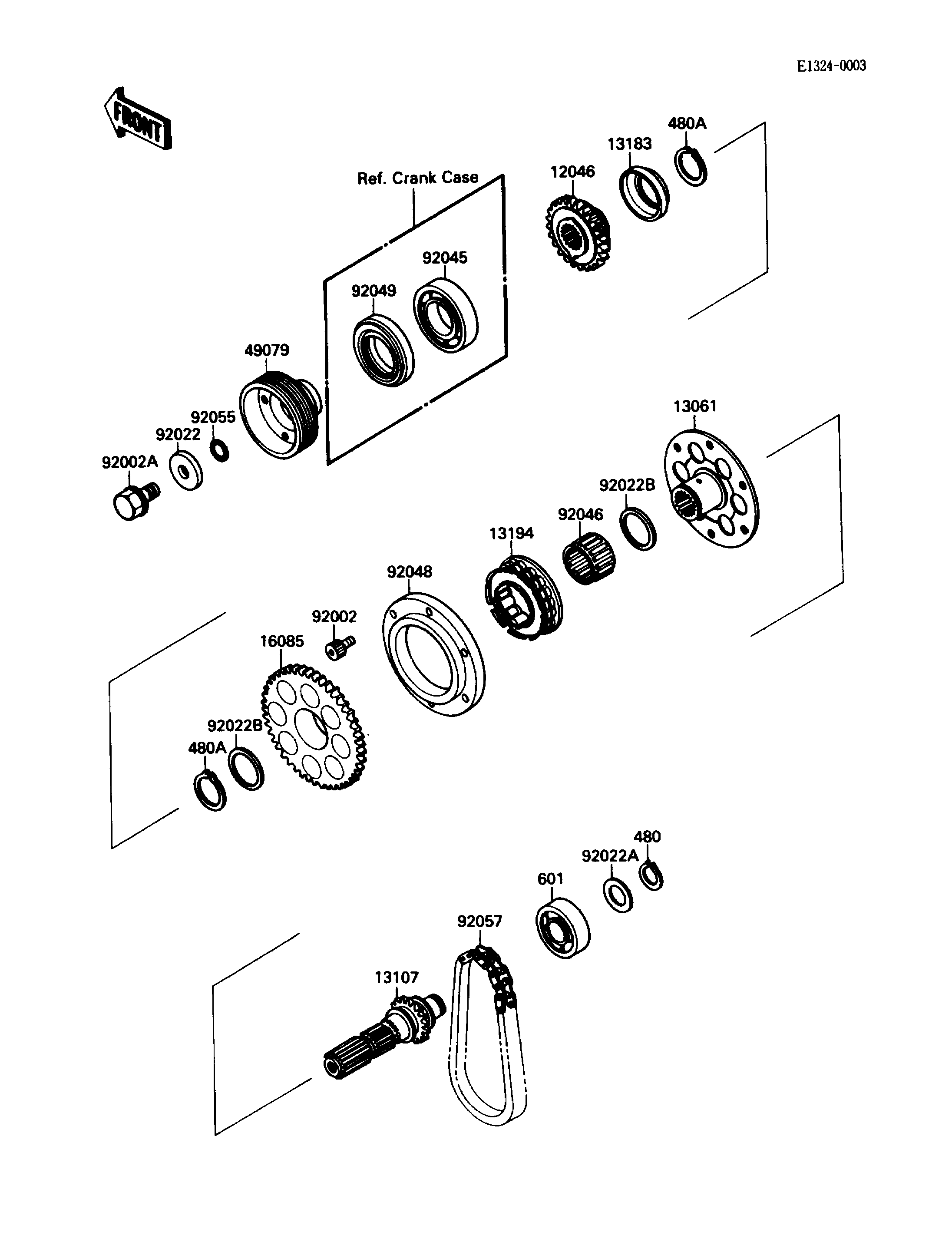 E1324-0003

FRONT

Ref. Crank Case

480A
13183
12046
92045
92049
49079
92055
92022
92002A
13061
92022B
92046
13194
92048
92002
16085
92022B
480A
480
92022A
601
92057
13107