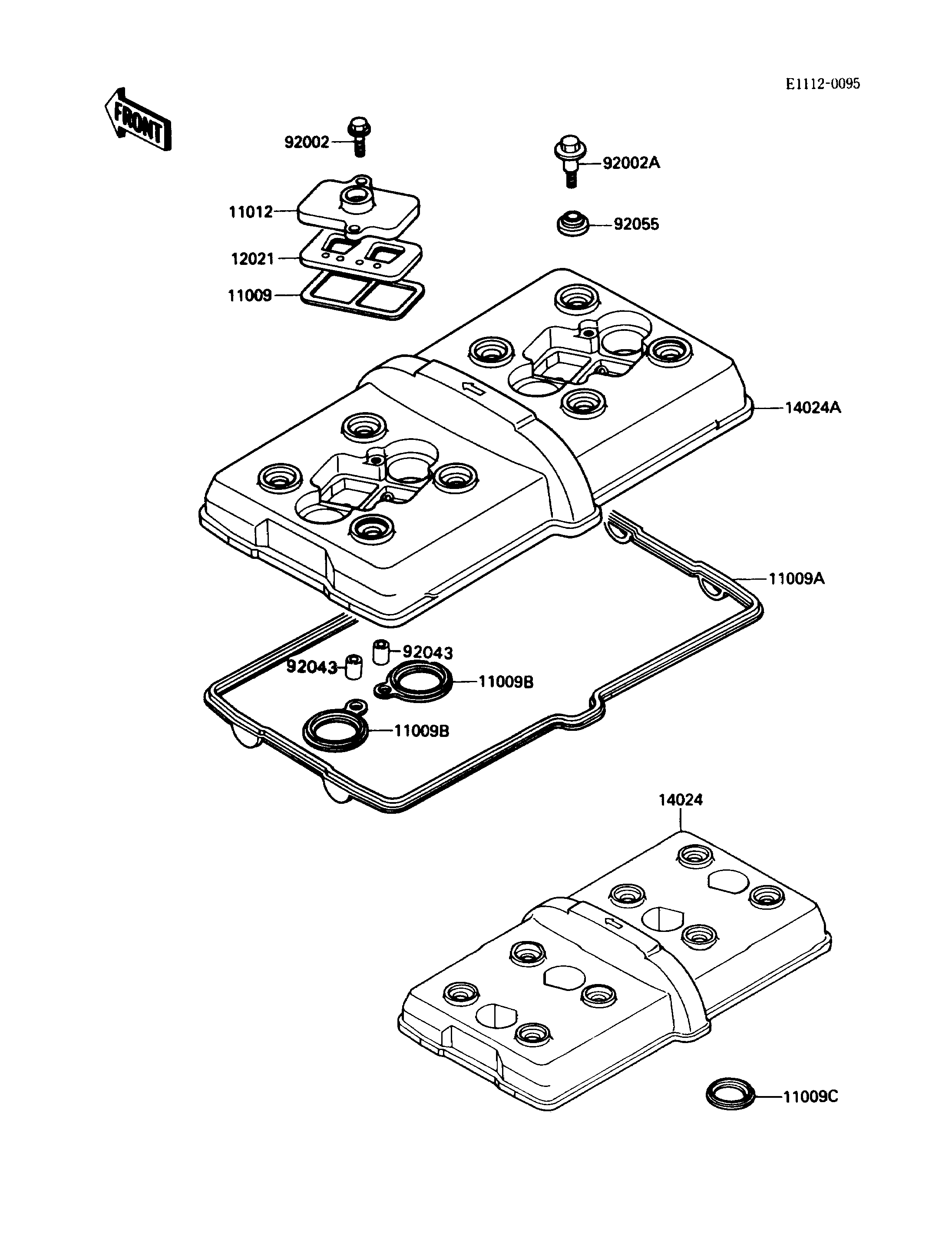 E1112-0095

FRONT

92002

92002A

11012

92055

12021

11009

14024A

11009A

92043

92043

11009B

11009B

14024

11009C