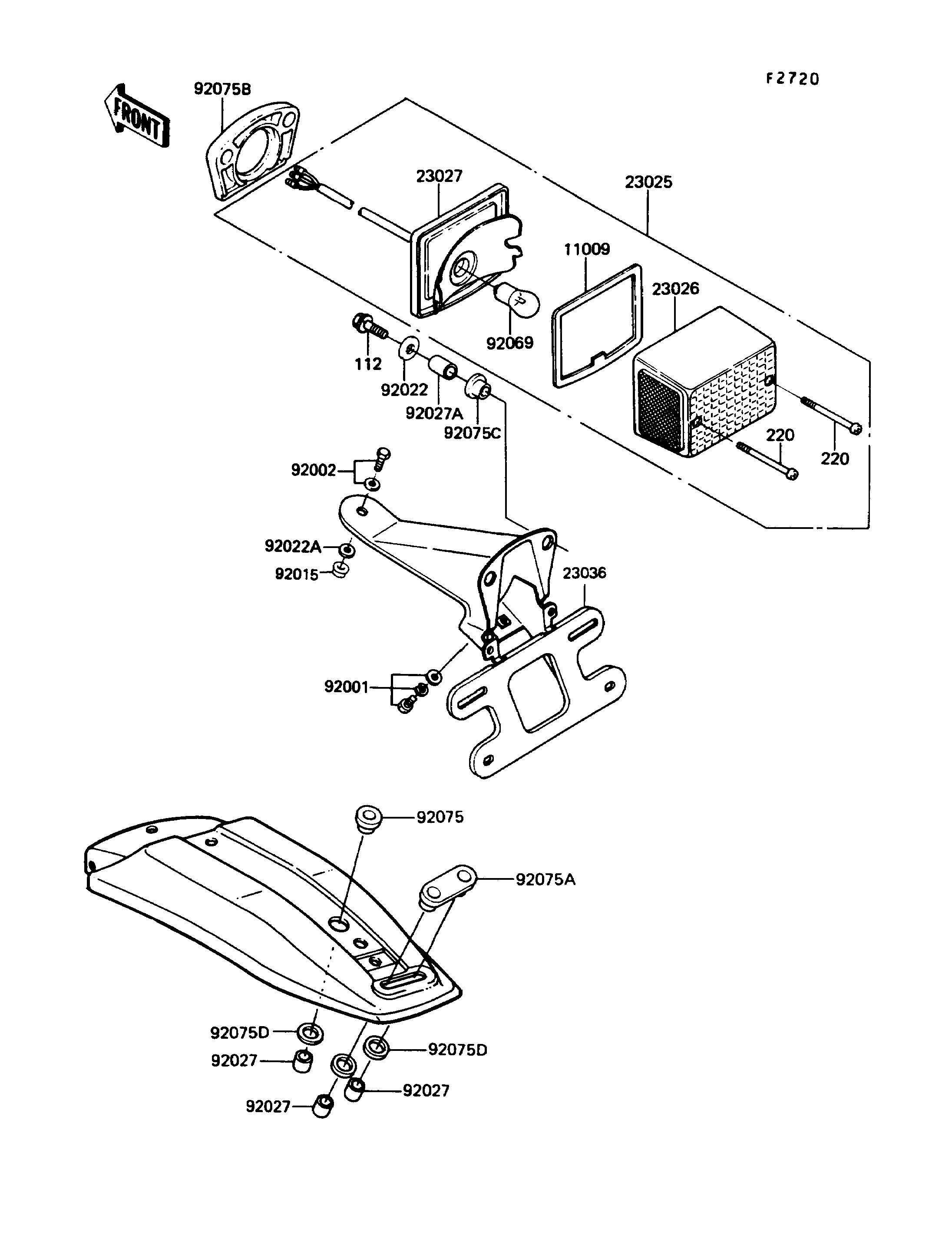 F2720

FRONT

92075B

23027

23025

11009

23026

92069

112

92022

92027A

92075C

220

220

92002

92022A

92015

23036

92001

92075

92075A

92075D

92027

92075D

92027

92027