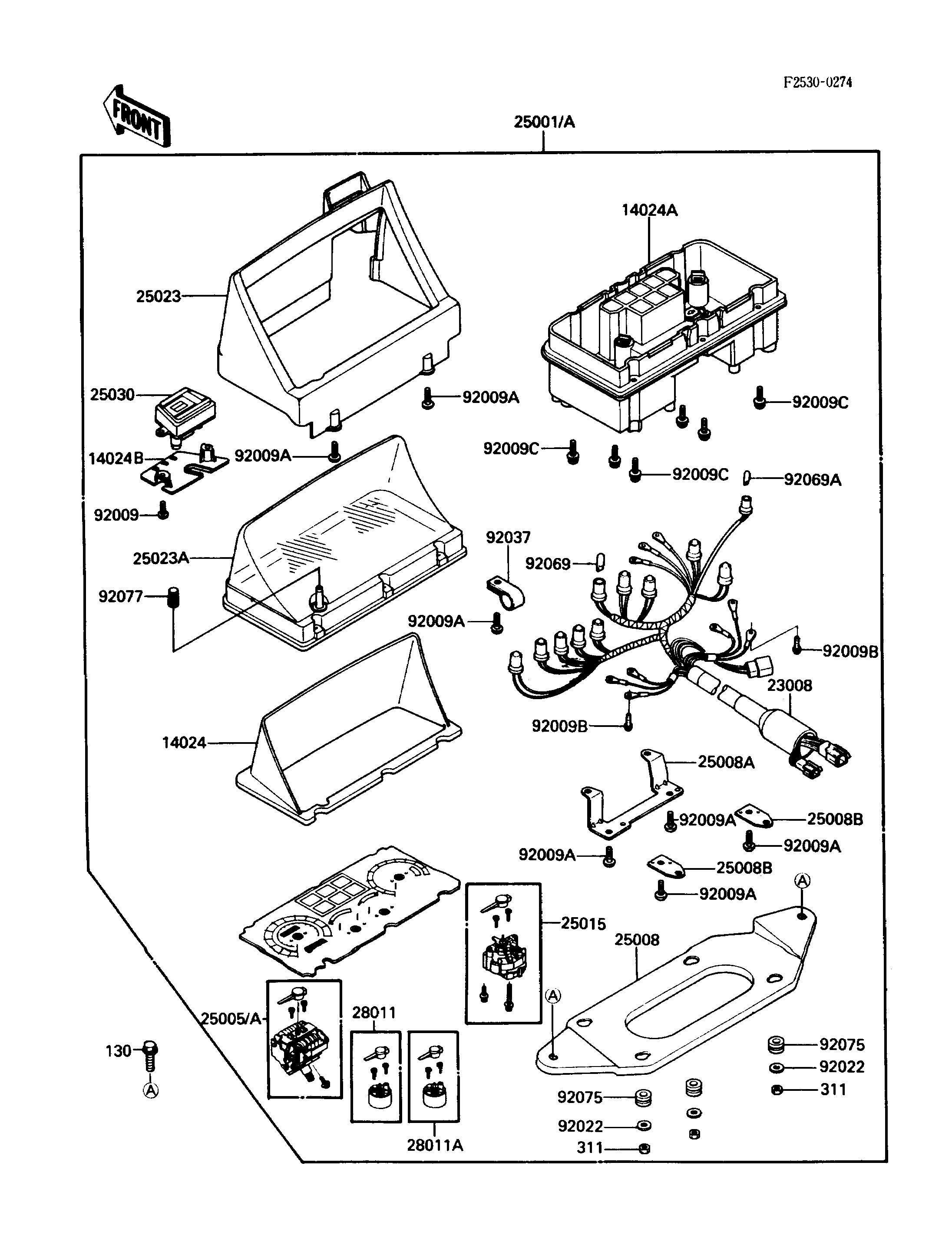 F2530-0274

FRONT

25001/A

14024A

25023

25030

92009A

92009C

14024B

92009A

92009C

92009C

92069A

92009

92037

25023A

92069

92077

92009A

92009B

23008

92009B

14024

25008A

92009A

25008B

92009A

92009A

25008B

92009A

Ⓐ

25015

25008

Ⓐ

25005/A

28011

130

Ⓐ

92075

92022

311

92075

92022

311

28011A