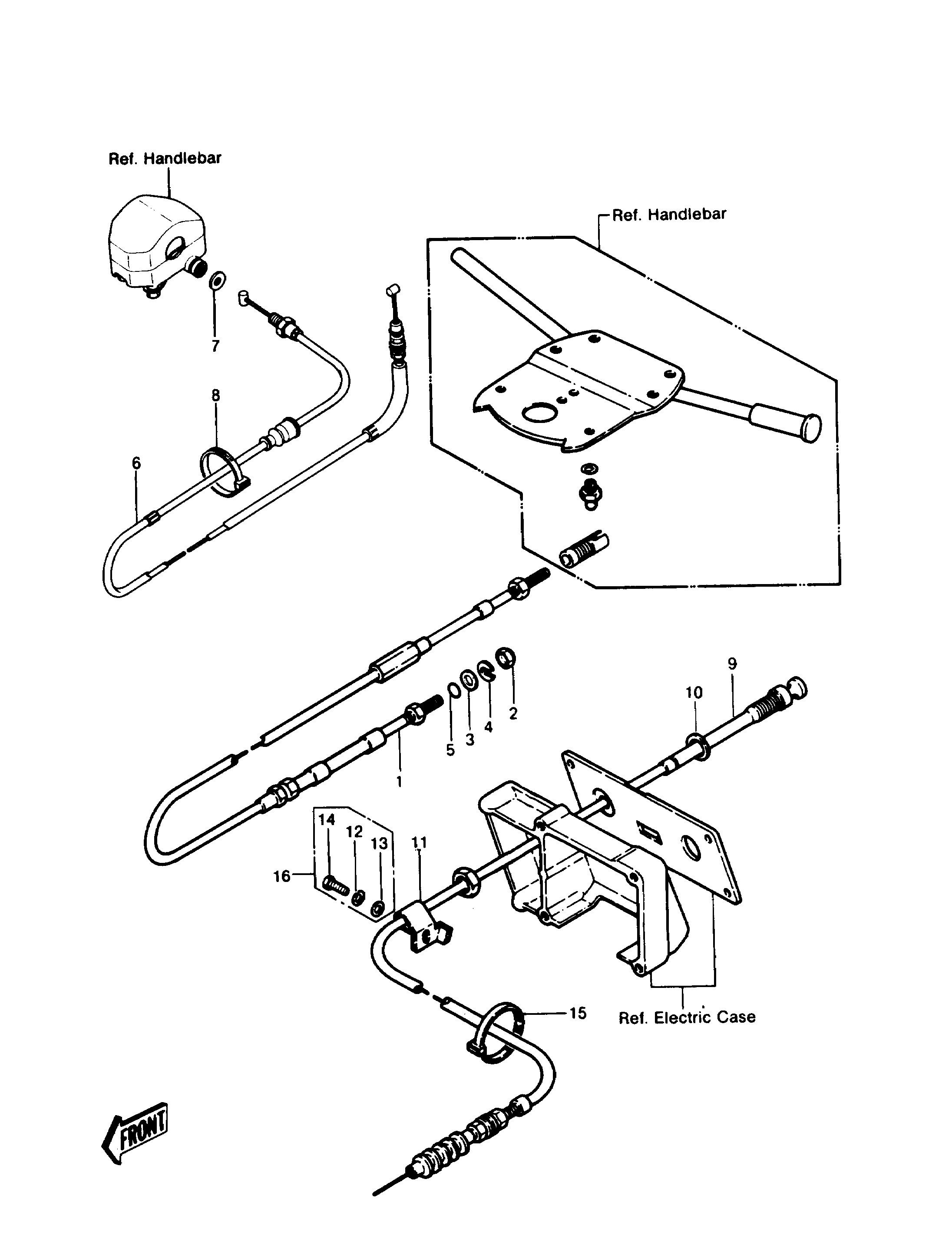 Ref. Handlebar

Ref. Handlebar

7

8

6

9

10

2

4

3

5

1

14

12

13

11

16

15

Ref. Electric Case

FRONT