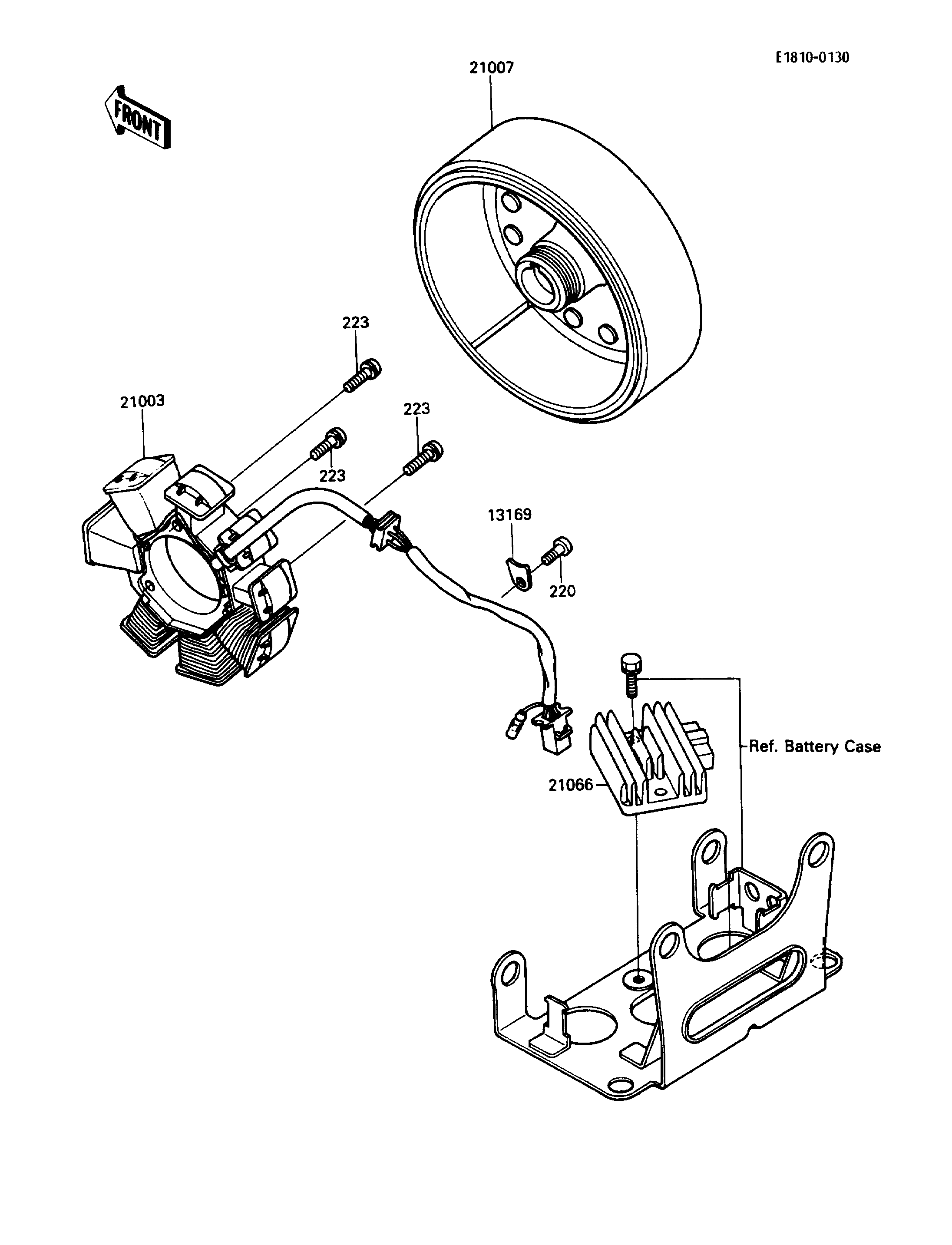 E1810-0130

FRONT

21007

223

21003

223

223

13169

220

Ref. Battery Case

21066