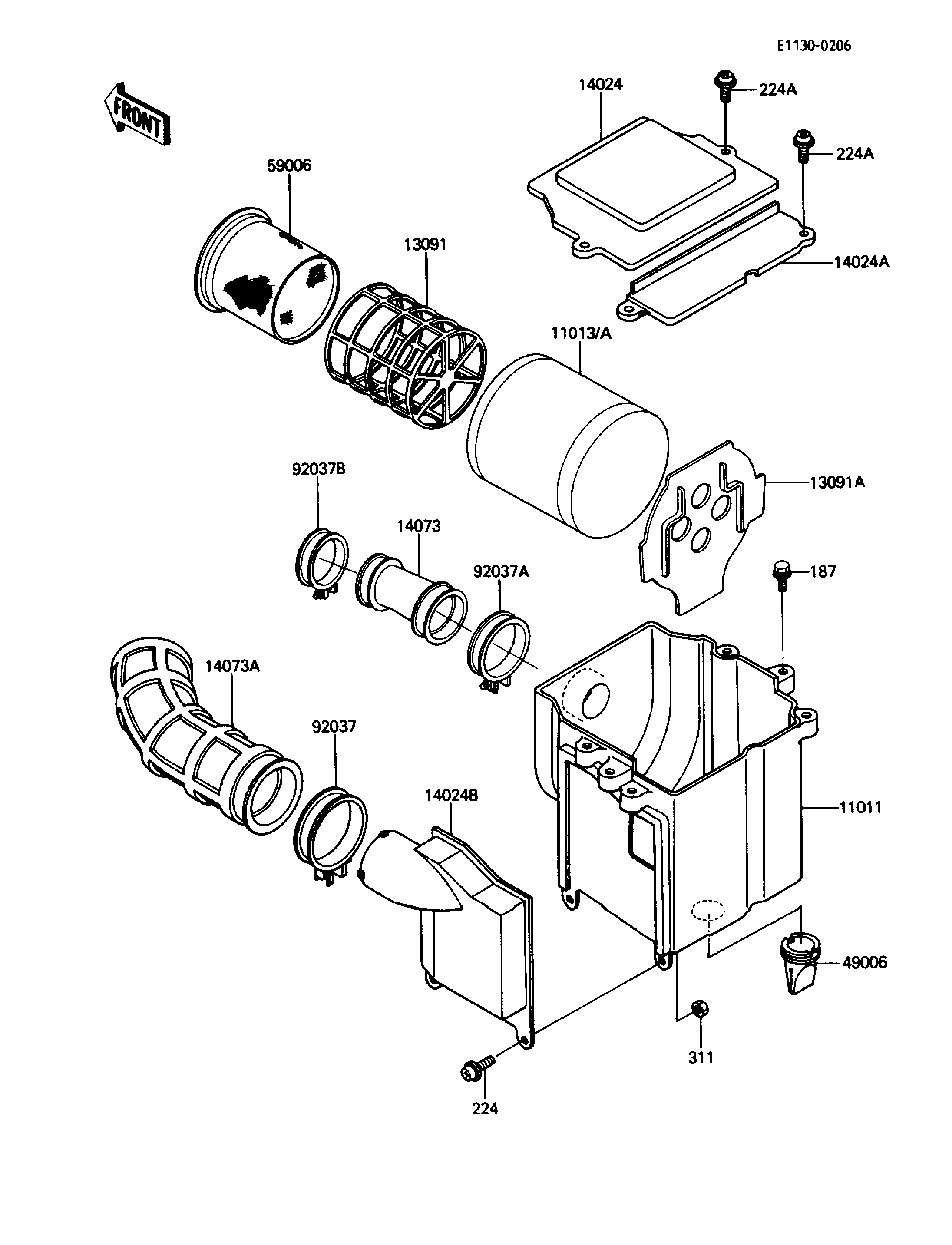 E1130-0206

FRONT

14024

224A

224A

59006

13091

14024A

11013/A

92037B

13091A

14073

92037A

187

14073A

92037

14024B

11011

49006

311

224