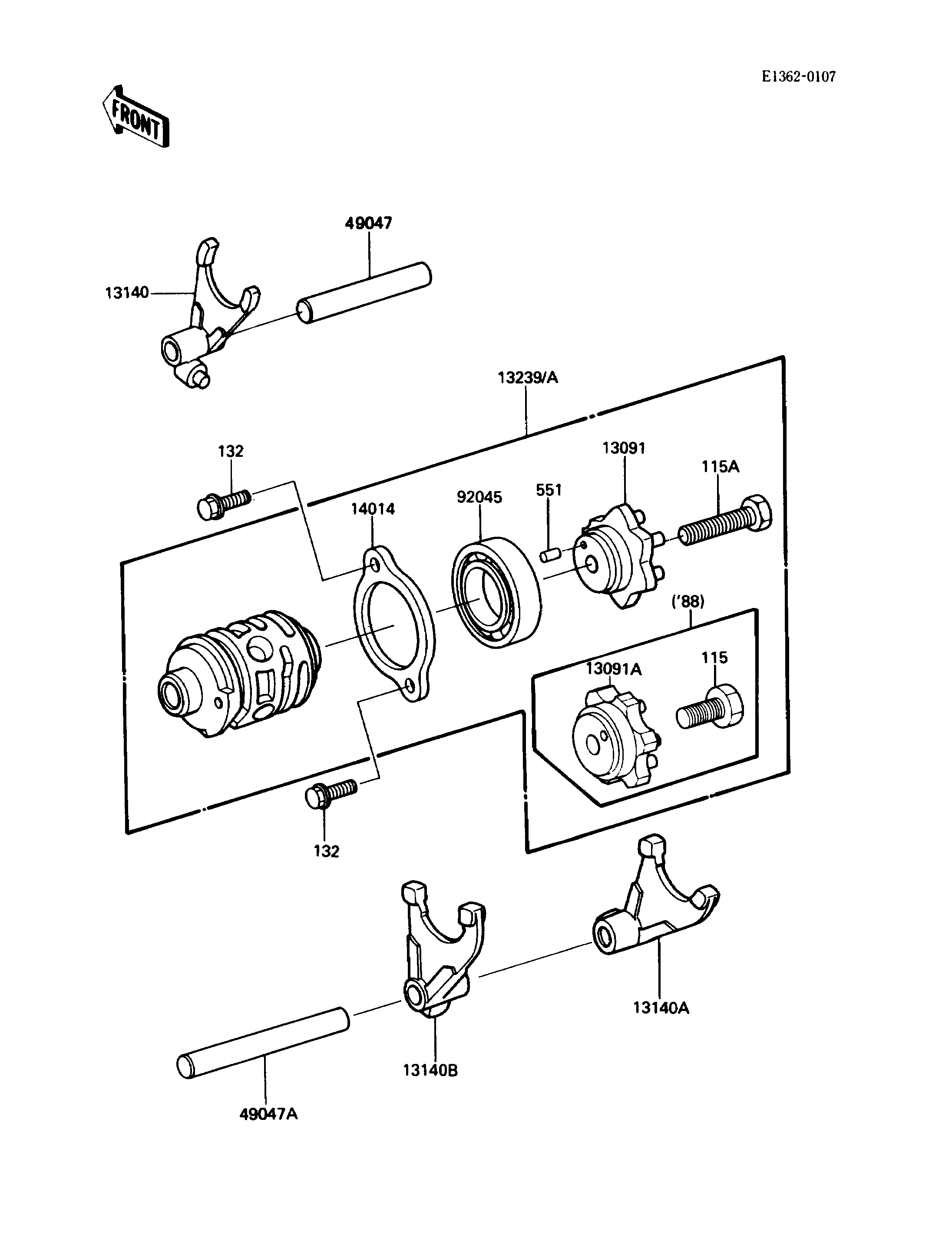 E1362-0107

FRONT

49047

13140

13239/A

132

13091

115A

14014

92045

551

('88)

13091A

115

132

13140A

13140B

49047A