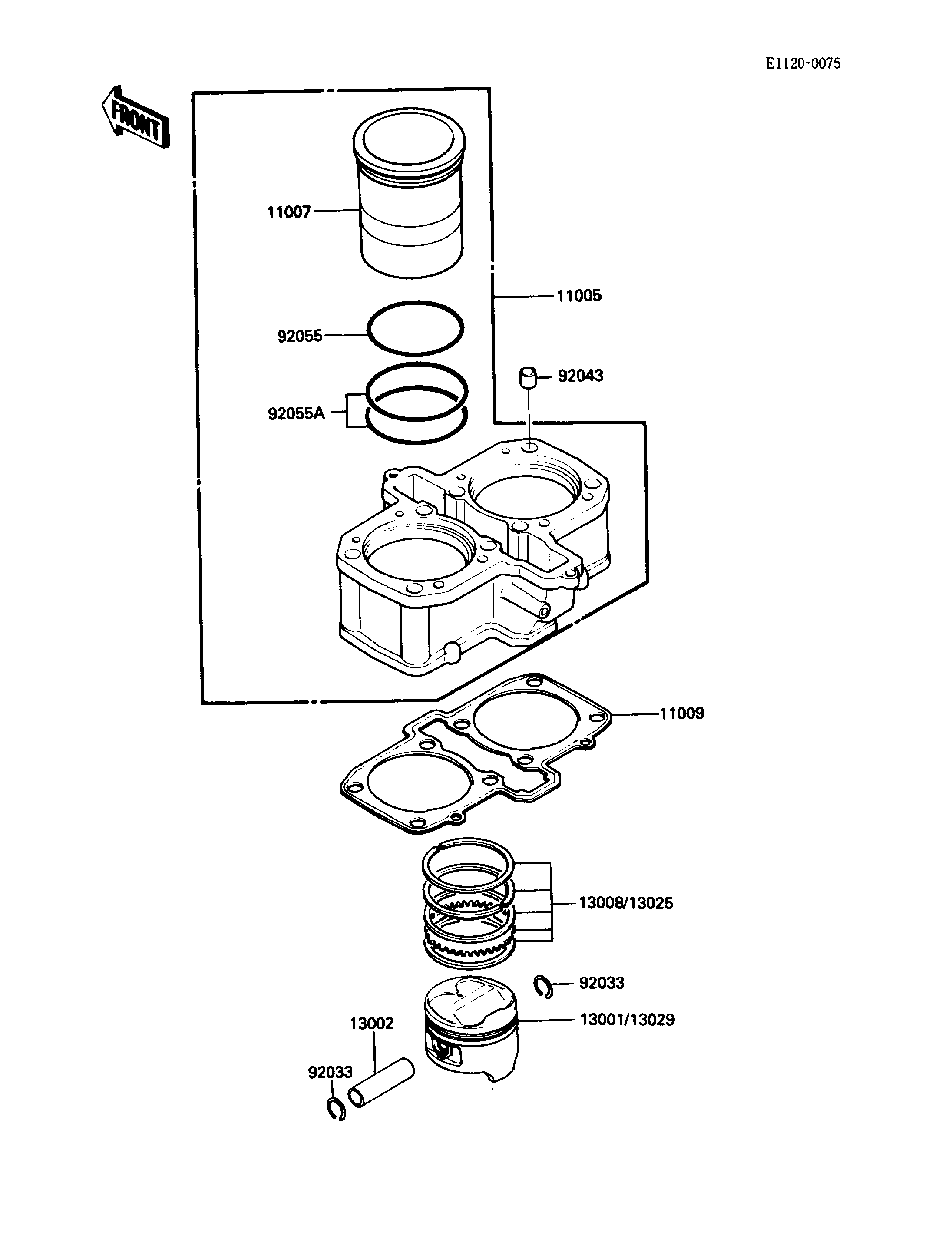 E1120-0075

FRONT

11007

11005

92055

92043

92055A

11009

13008/13025

92033

13001/13029

13002

92033