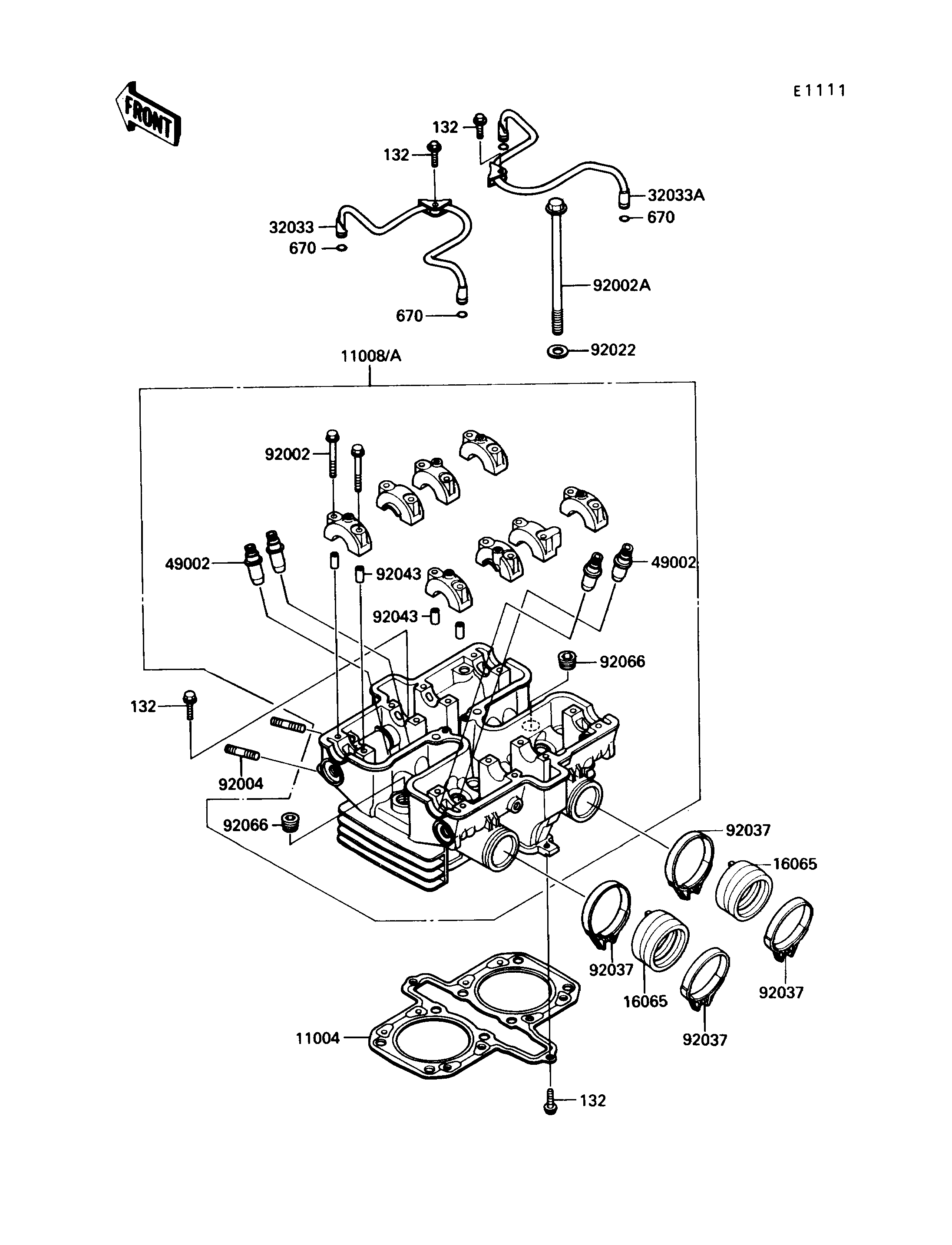 FRONT

E1111

132
132
32033A
670
32033
670
92002A
670
92022
11008/A
92002
49002
92043
49002
92043
92066
132
92004
92066
92037
16065
92037
16065
92037
92037
11004
132