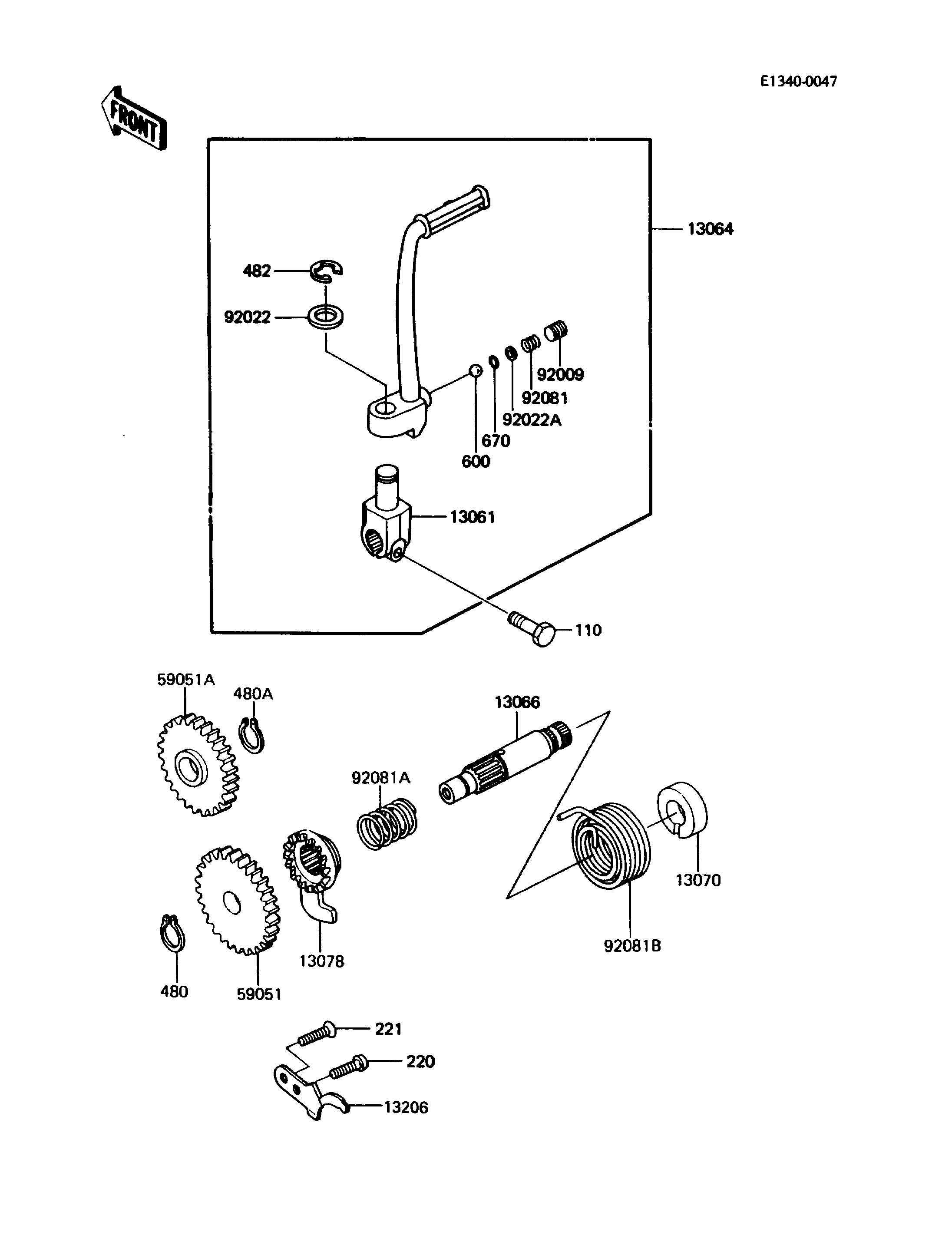 E1340-0047

FRONT

13064

482

92022

92009

92081

92022A

670

600

13061

110

59051A

480A

13066

92081A

13070

92081B

13078

480

59051

221

220

13206