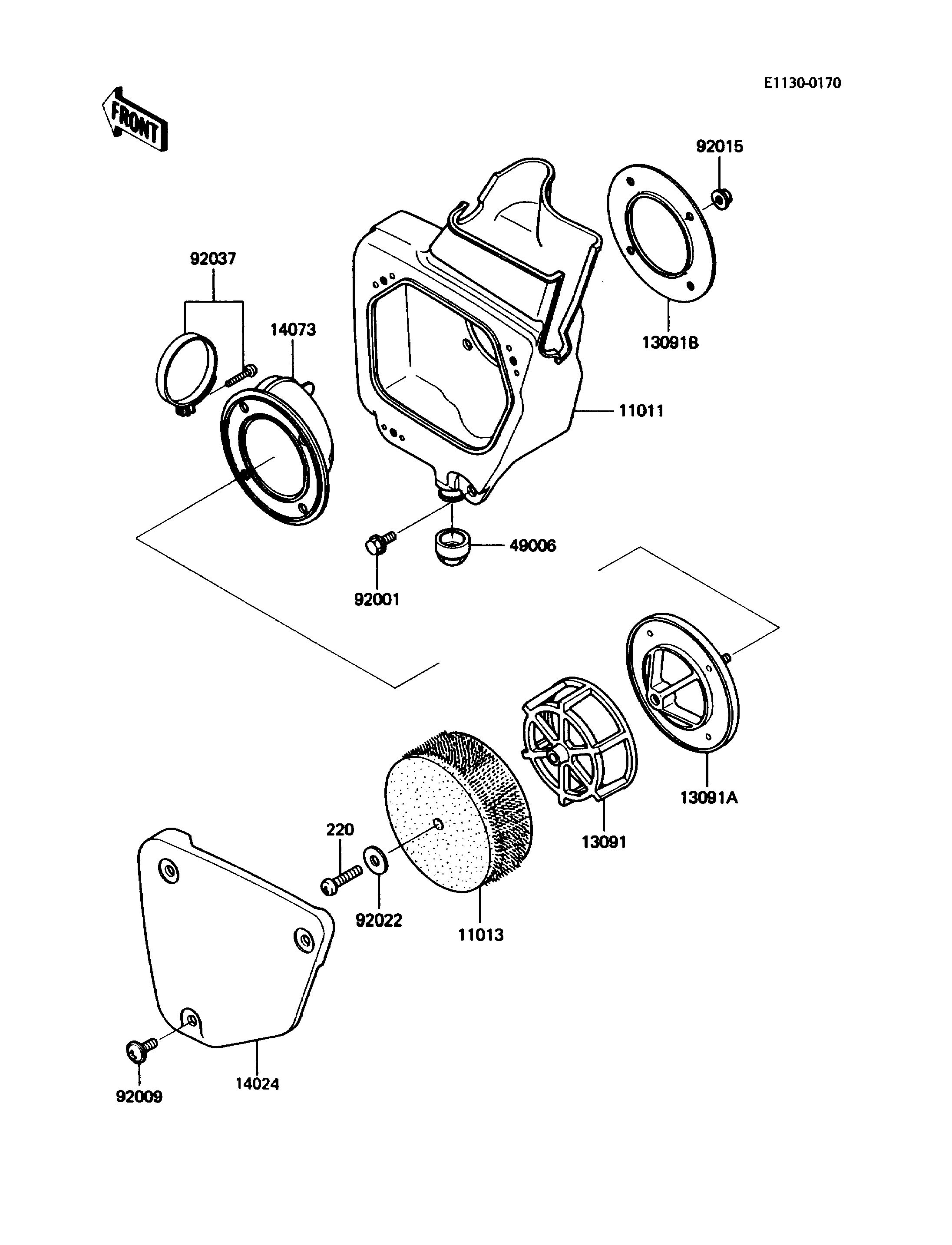 E1130-0170

FRONT

92015

92037

14073

13091B

11011

49006

92001

13091A

13091

220

92022

11013

14024

92009