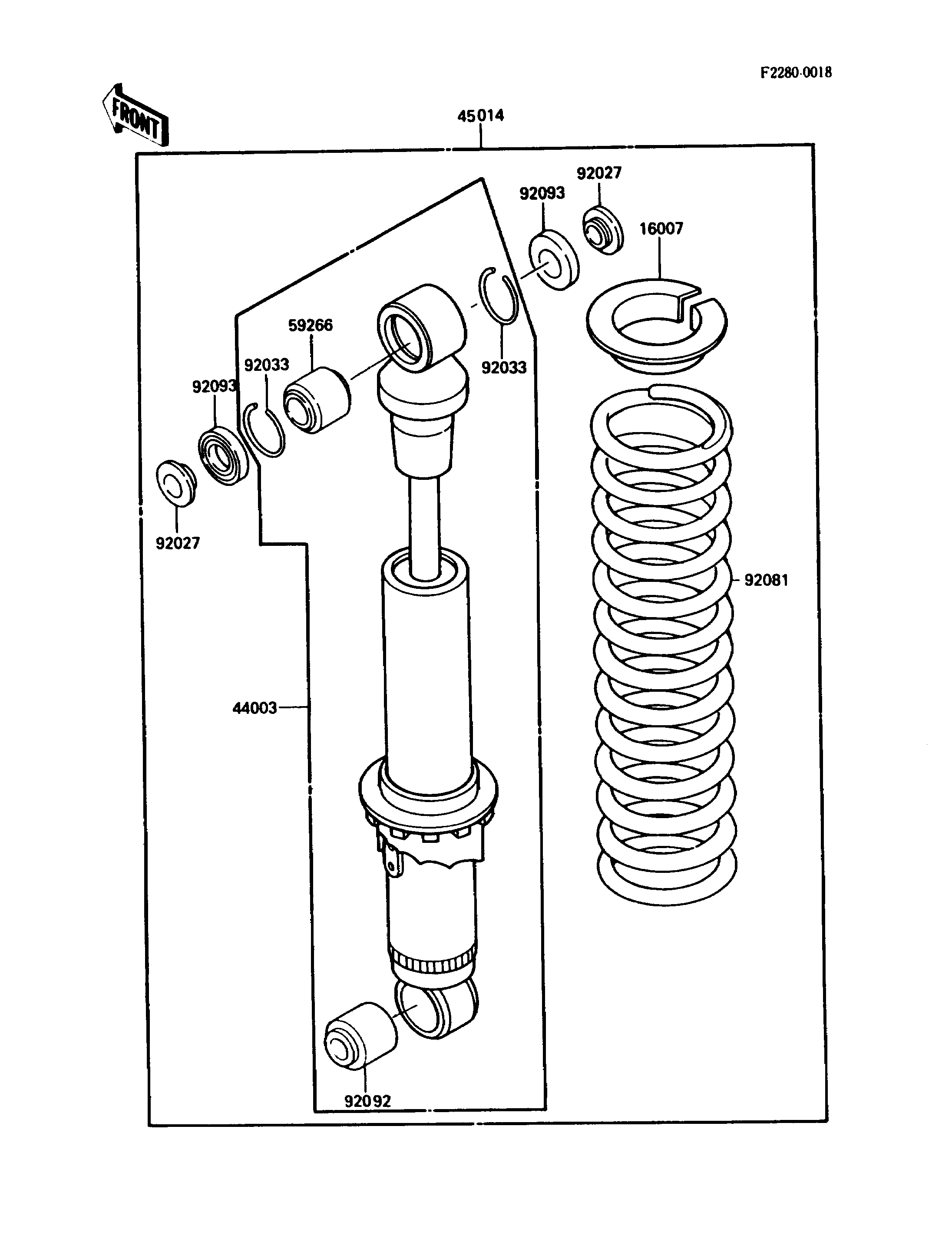 F2280-0018

FRONT

45014

92027

92093

16007

59266

92033

92033

92093

92027

92081

44003

92092