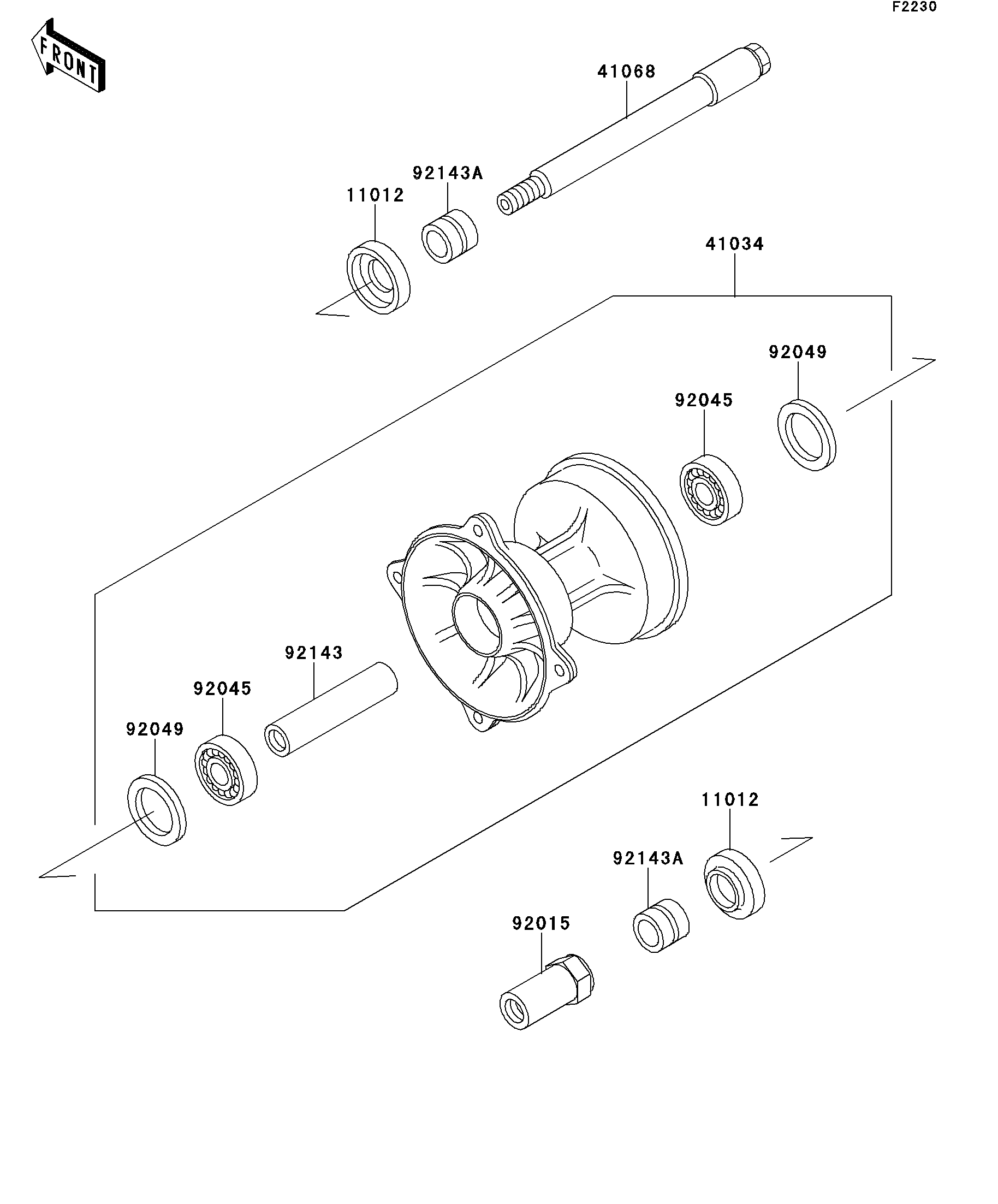 F2230

FRONT

41068

92143A

11012

41034

92049

92045

92143

92045

92049

11012

92143A

92015