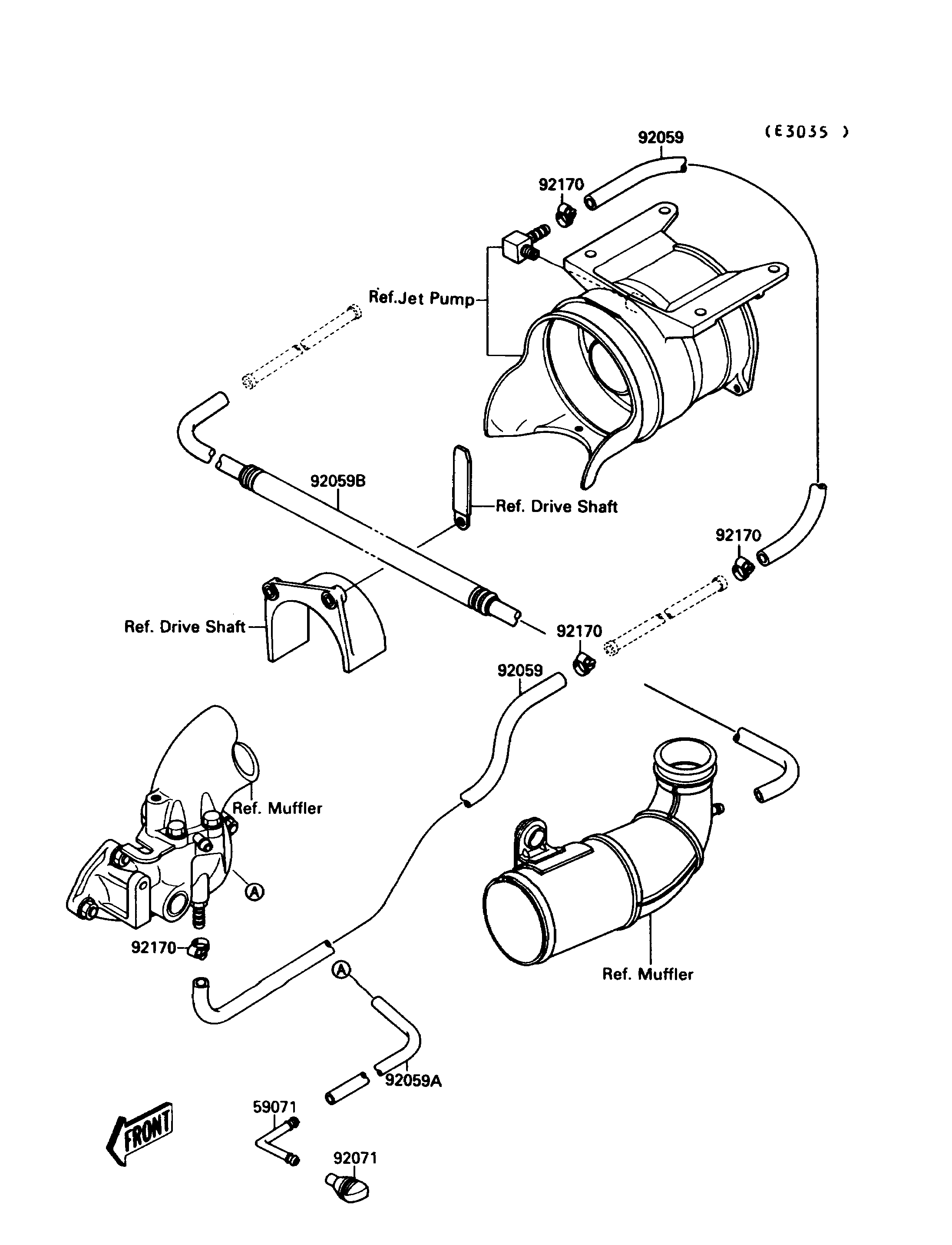 (E3035 )

92059

92170

Ref.Jet Pump

92059B

Ref. Drive Shaft

92170

Ref. Drive Shaft

92170

92059

Ref. Muffler

A

92170

A

Ref. Muffler

92059A

59071

FRONT

92071