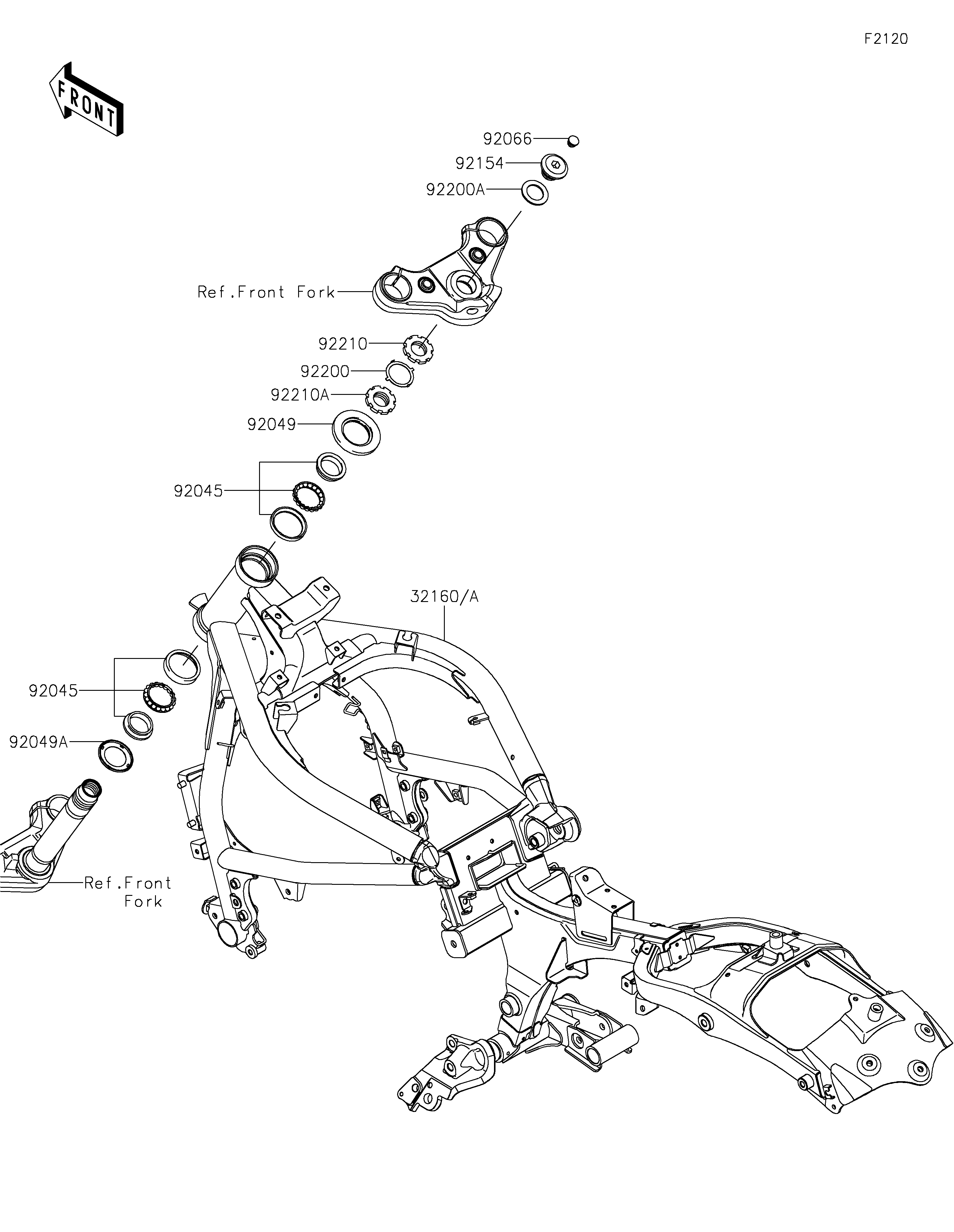 F2120

FRONT

92066
92154
92200A
Ref.Front Fork
92210
92200
92210A
92049
92045
32160/A
92045
92049A
Ref.Front Fork