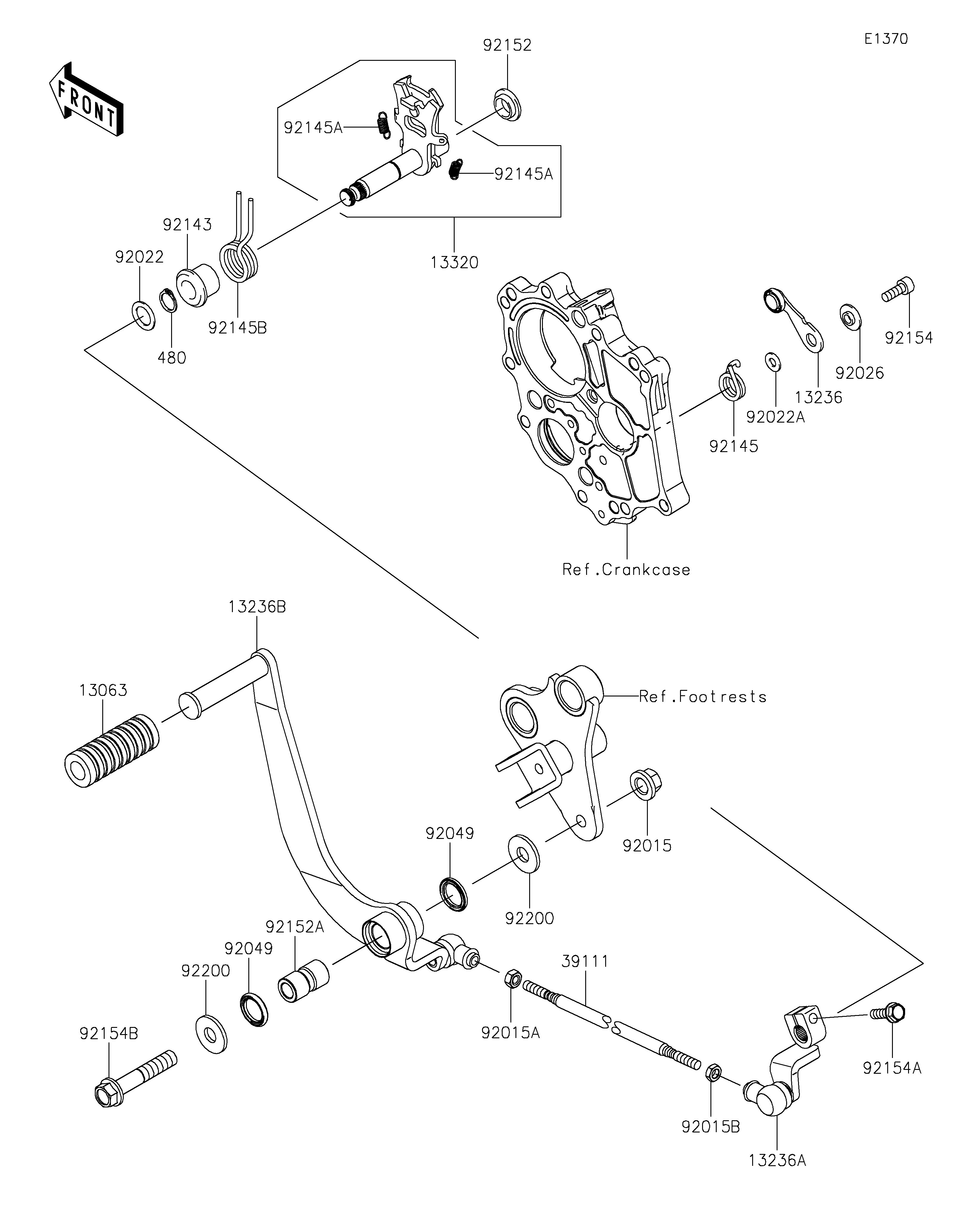 E1370

FRONT

92152

92145A

92145A

92143

92022

13320

92145B

480

92154

92026

13236

92022A

92145

Ref.Crankcase

13236B

13063

Ref.Footrests

92015

92049

92200

92152A

92049

92200

39111

92154B

92015A

92154A

92015B

13236A