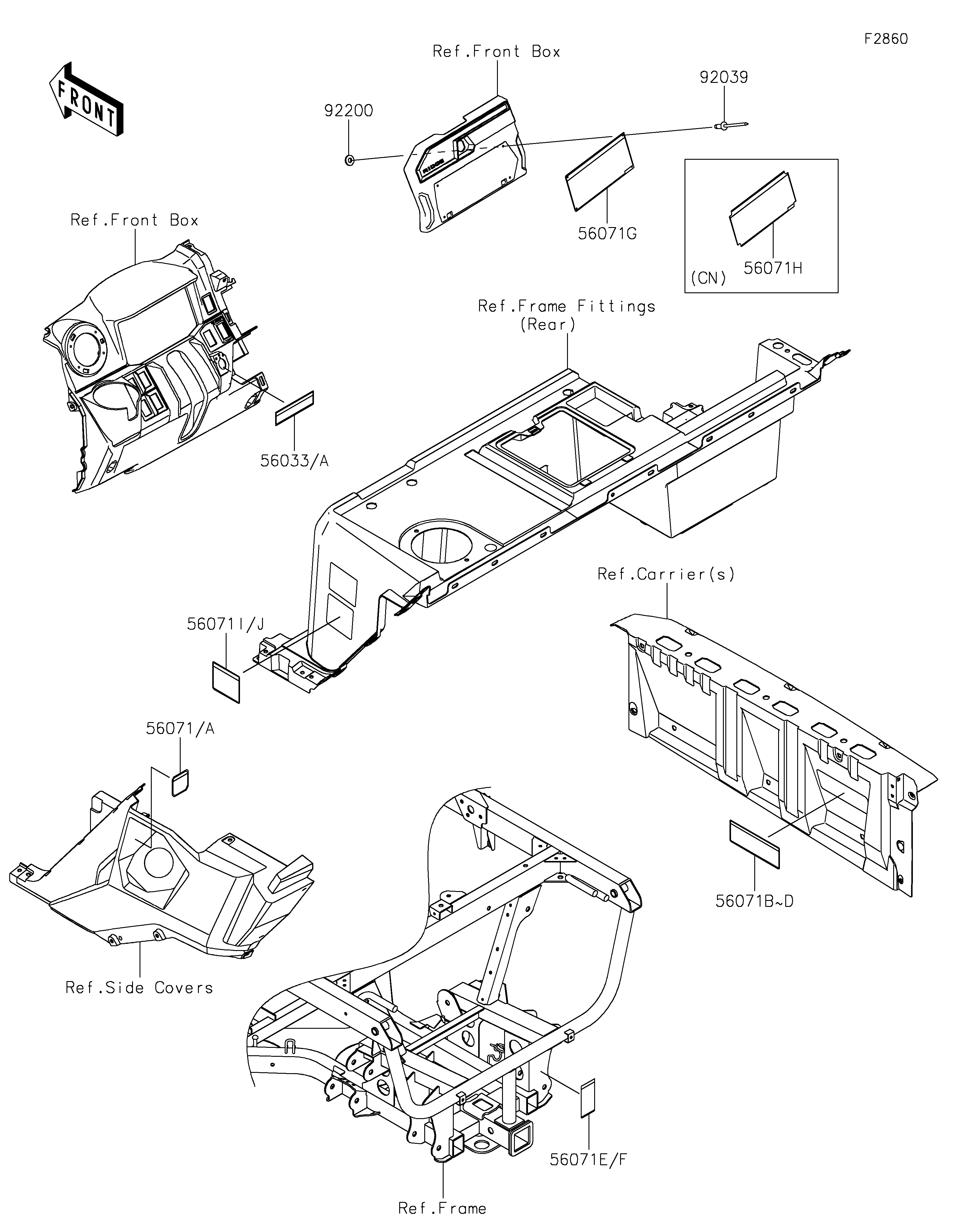 F2860

FRONT

Ref.Front Box

92039

92200

RIDGE

56071G

56071H

(CN)

Ref.Front Box

Ref.Frame Fittings (Rear)

56033/A

Ref.Carrier(s)

56071I/J

56071/A

56071B~D

Ref.Side Covers

56071E/F

Ref.Frame