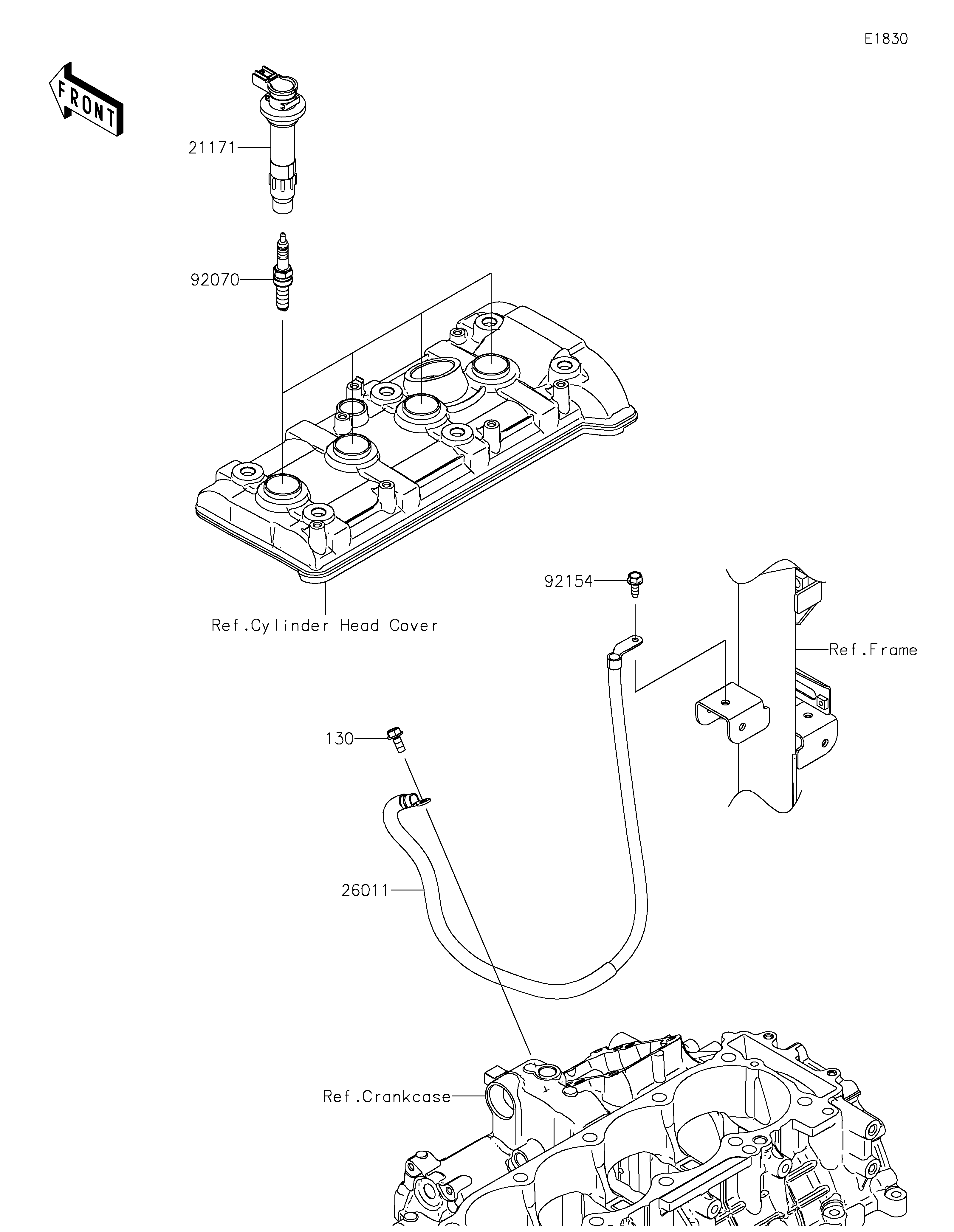 E1830

FRONT

21171

92070

Ref.Cylinder Head Cover

92154

Ref.Frame

130

26011

Ref.Crankcase