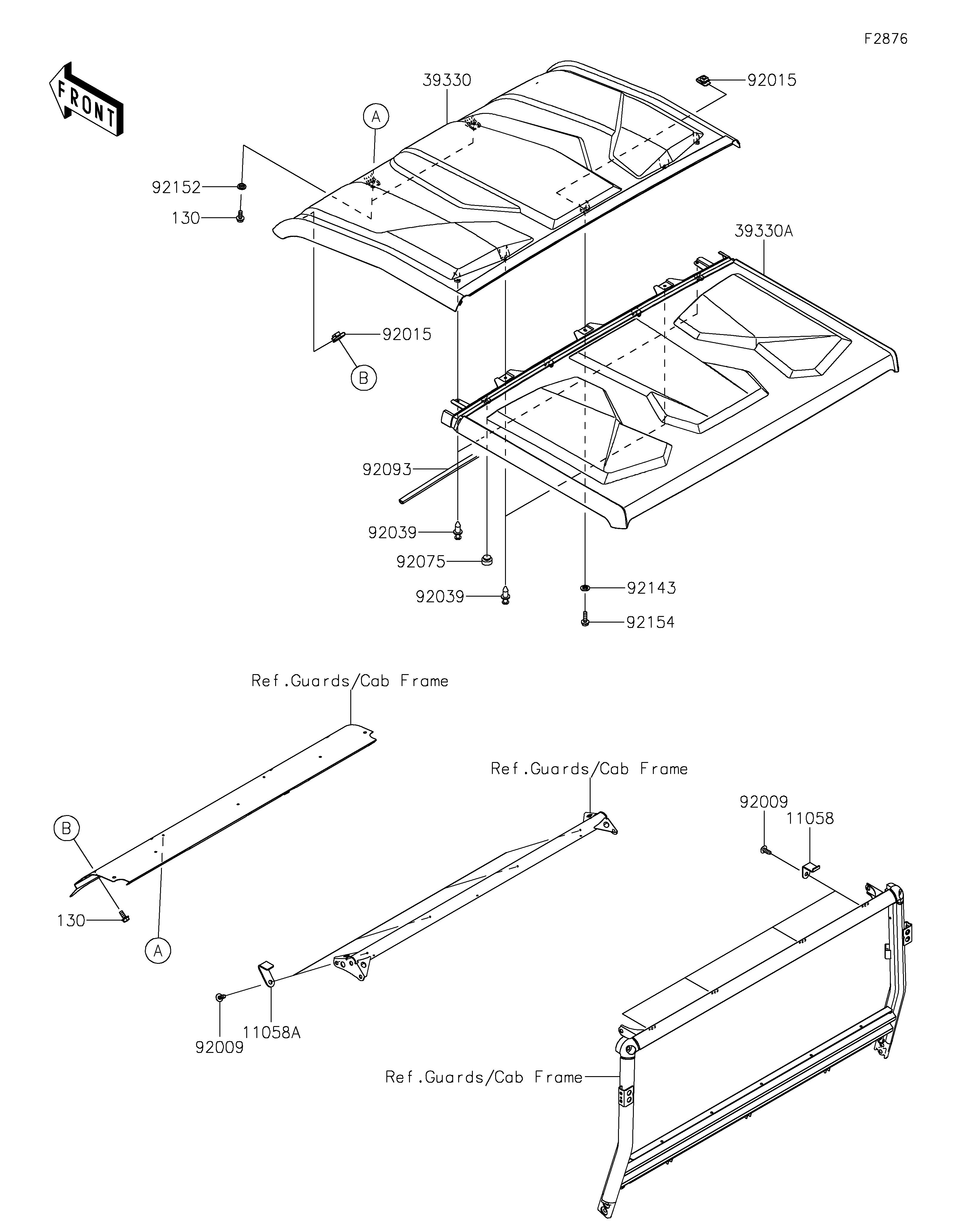 F2876

FRONT

39330

92015

A

92152

130

39330A

92015

B

92093

92039

92075

92039

92143

92154

Ref.Guards/Cab Frame

Ref.Guards/Cab Frame

92009

11058

B

130

A

92009

11058A

Ref.Guards/Cab Frame