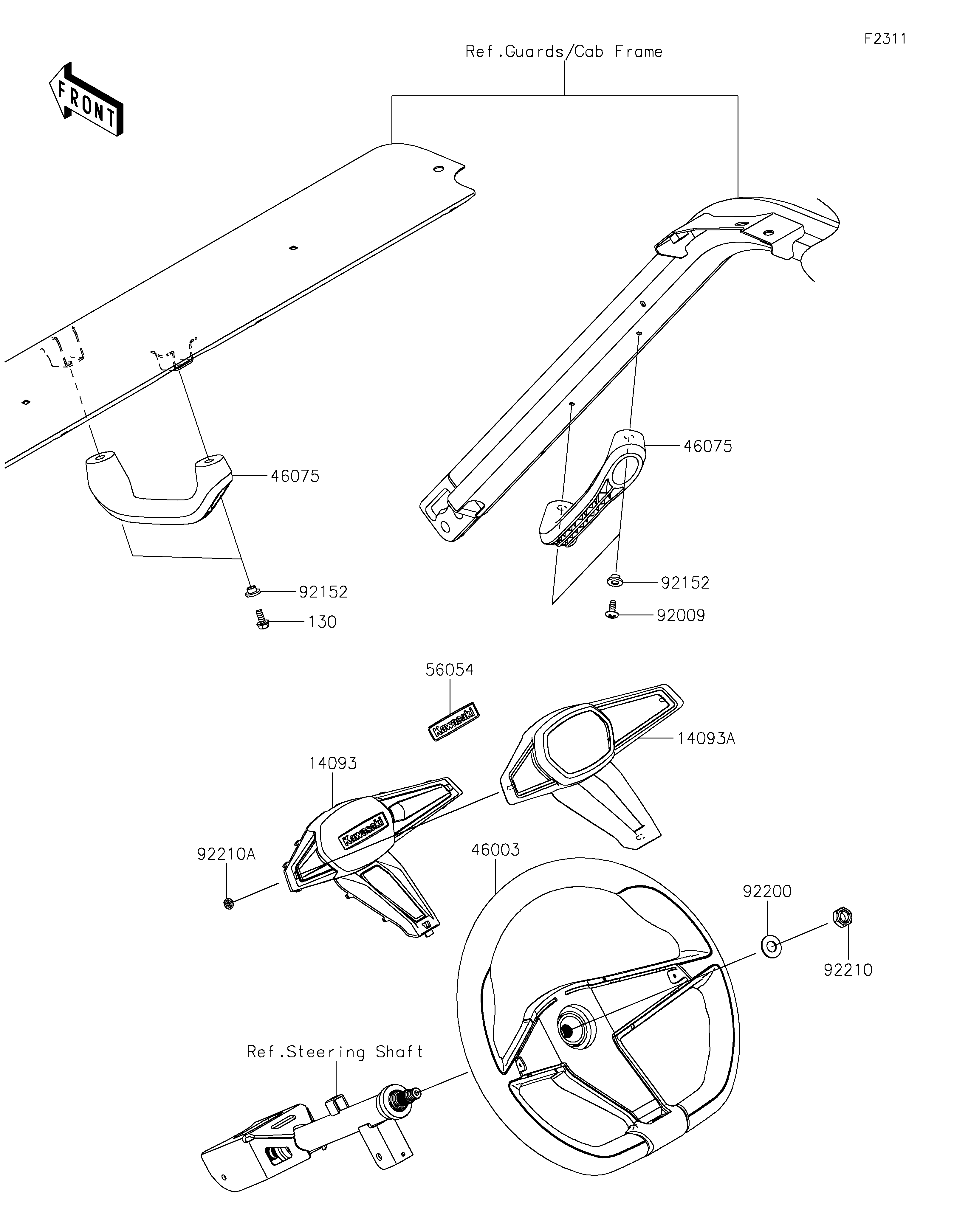 F2311

Ref.Guards/Cab Frame

FRONT

46075

46075

92152

130

92152

92009

56054

Kawasaki

14093A

14093

Kawasaki

92210A

46003

92200

92210

Ref.Steering Shaft