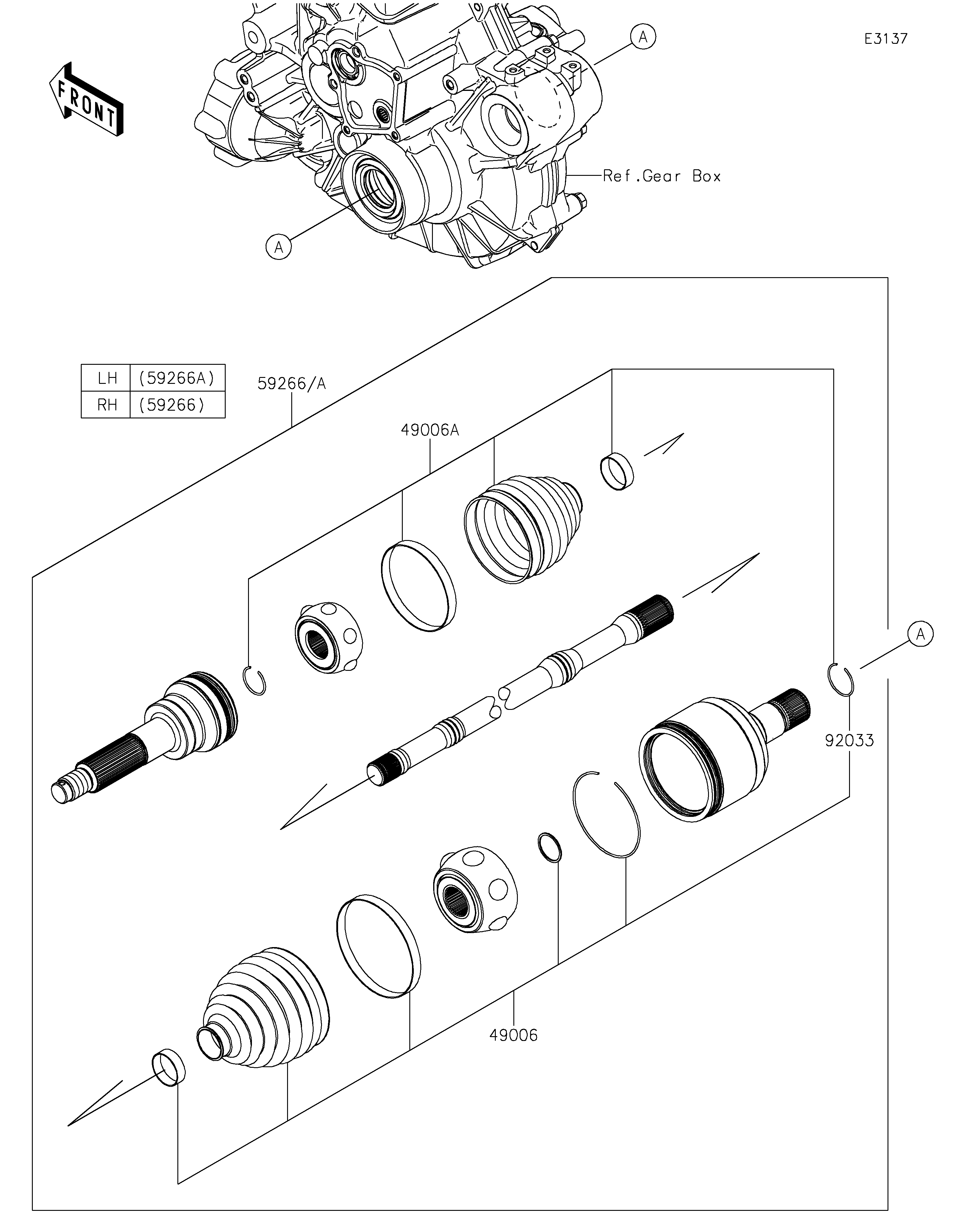 E3137

FRONT

A

Ref.Gear Box

A

| LH | (59266A) |
|---|---|
| RH | (59266) |

59266/A

49006A

A

92033

49006