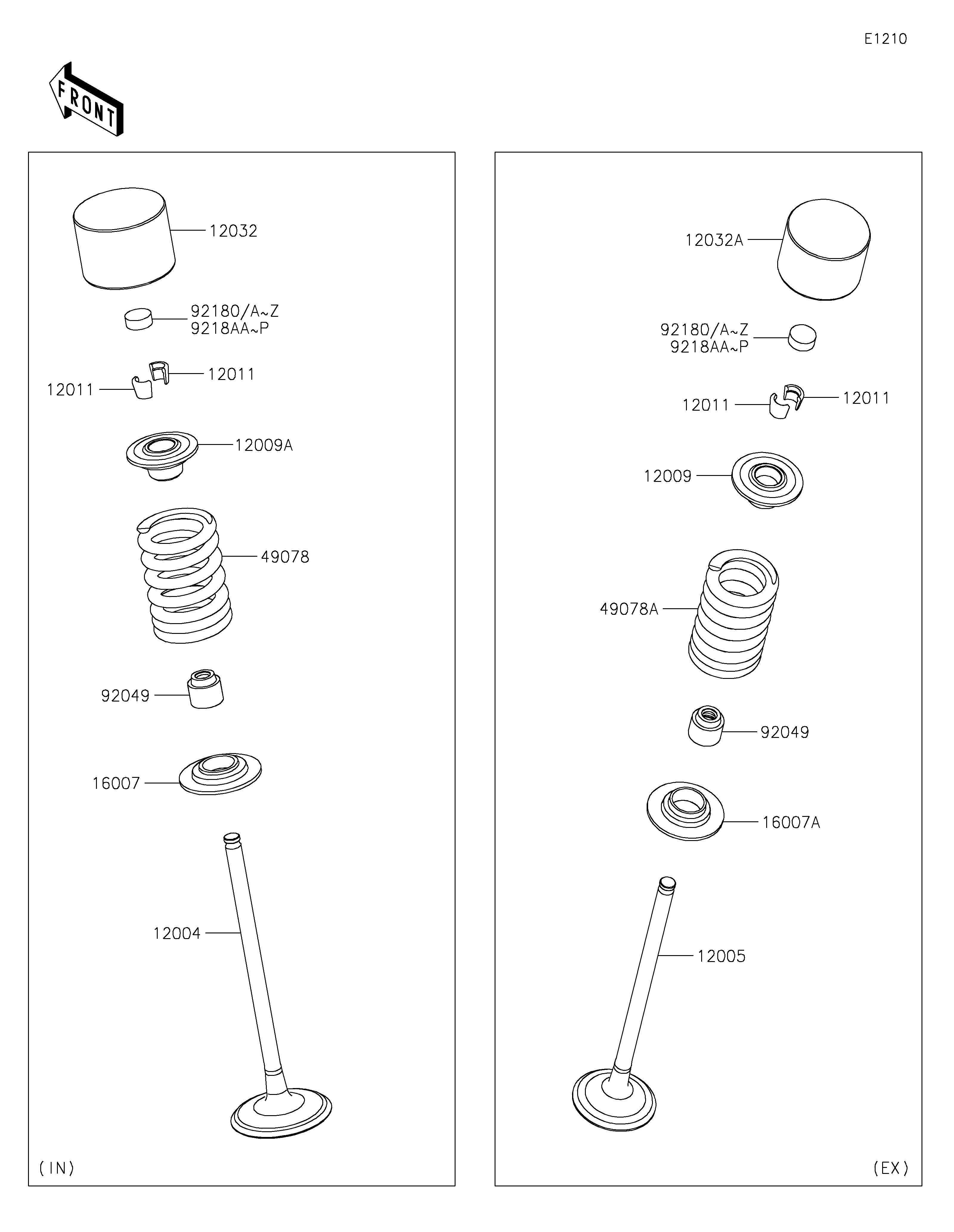 E1210

FRONT

12032

92180/A~Z
9218AA~P

12011

12011

12009A

49078

92049

16007

12004

(IN)

12032A

92180/A~Z
9218AA~P

12011

12011

12009

49078A

92049

16007A

12005

(EX)