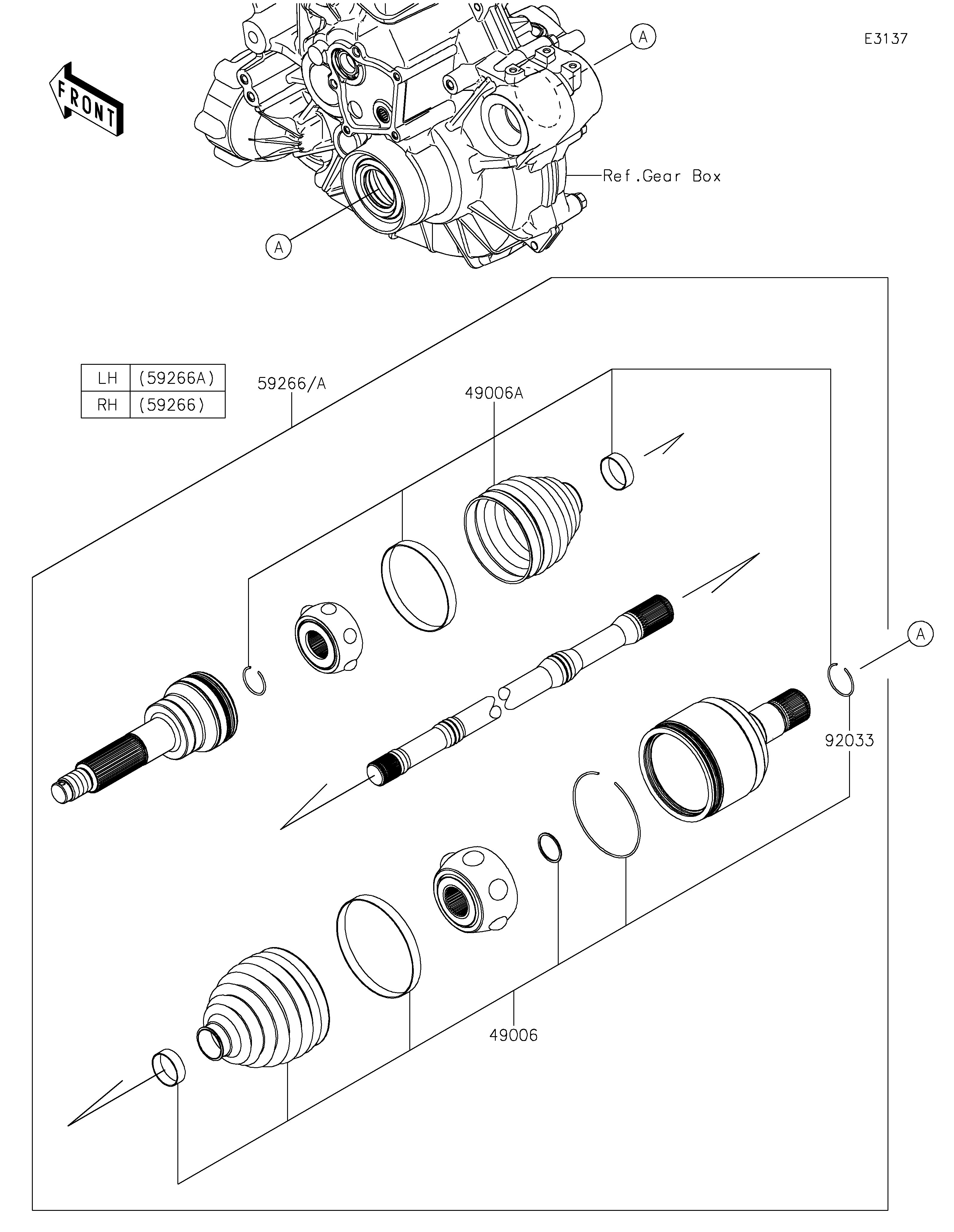 E3137

FRONT

A

Ref.Gear Box

A

| LH | (59266A) |
|---|---|
| RH | (59266) |

59266/A

49006A

A

92033

49006