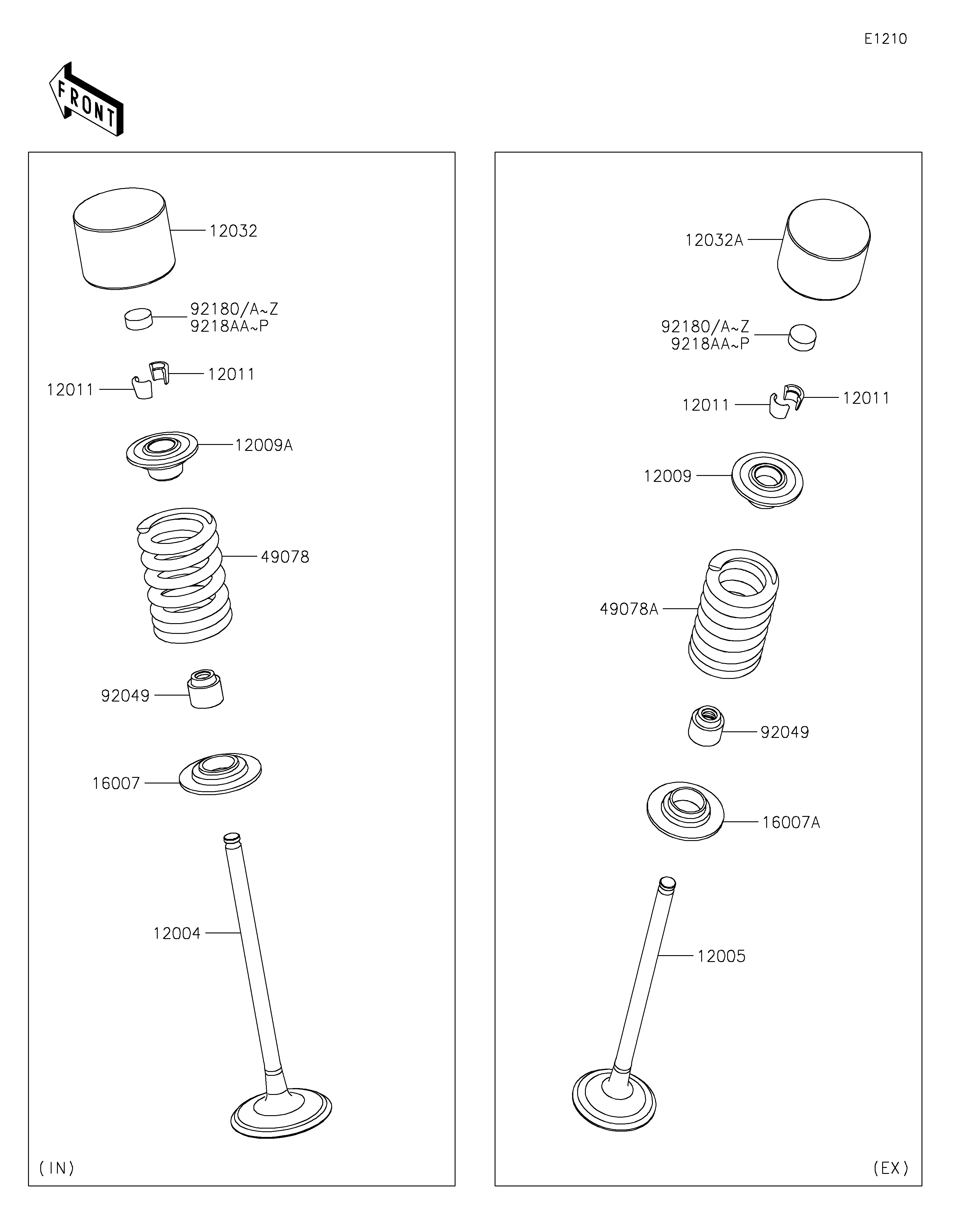 E1210

FRONT

12032

92180/A~Z
9218AA~P

12011

12011

12009A

49078

92049

16007

12004

(IN)

12032A

92180/A~Z
9218AA~P

12011

12011

12009

49078A

92049

16007A

12005

(EX)