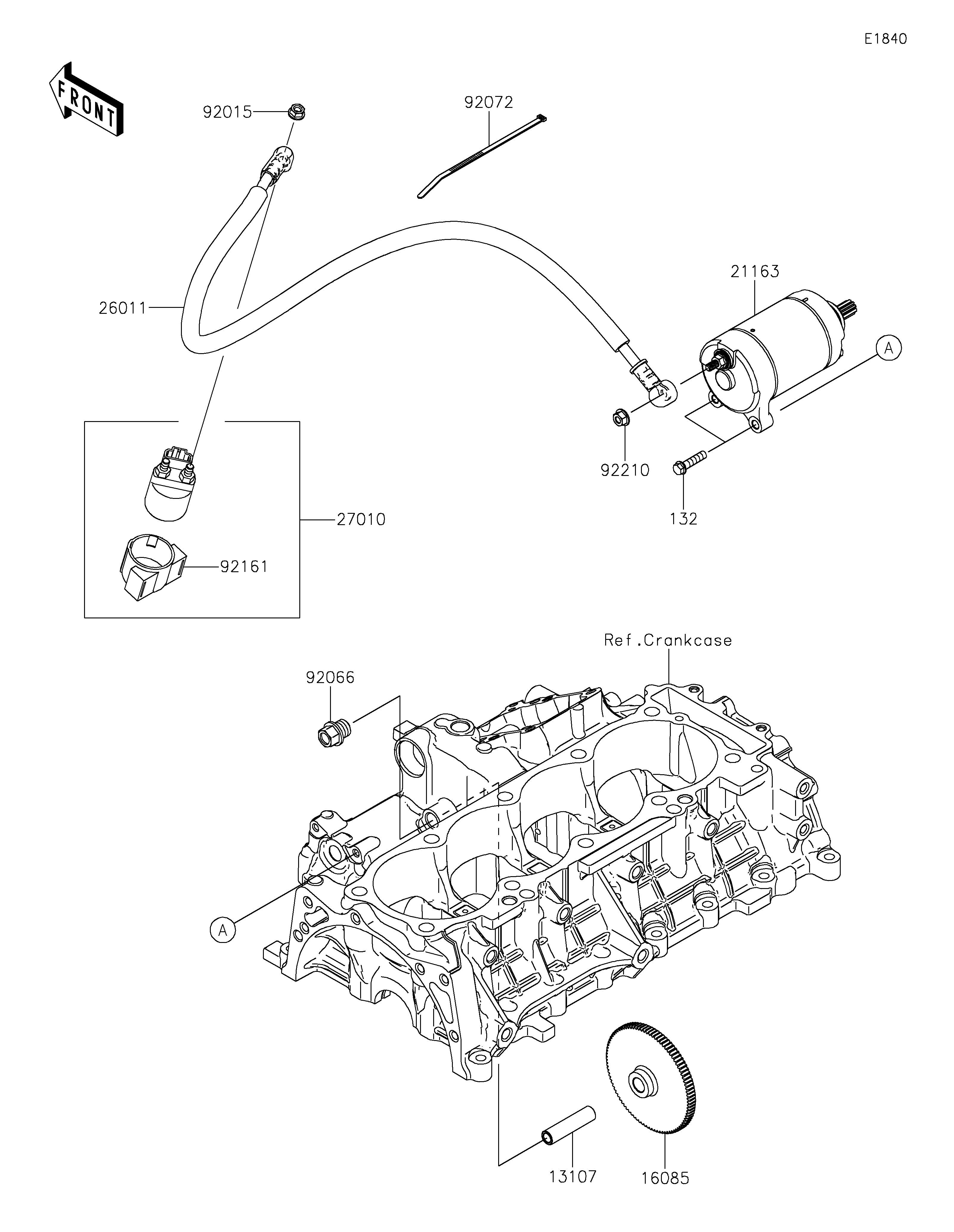 E1840

FRONT

92015

92072

26011

21163

A

92210

132

27010

92161

Ref.Crankcase

92066

A

13107

16085