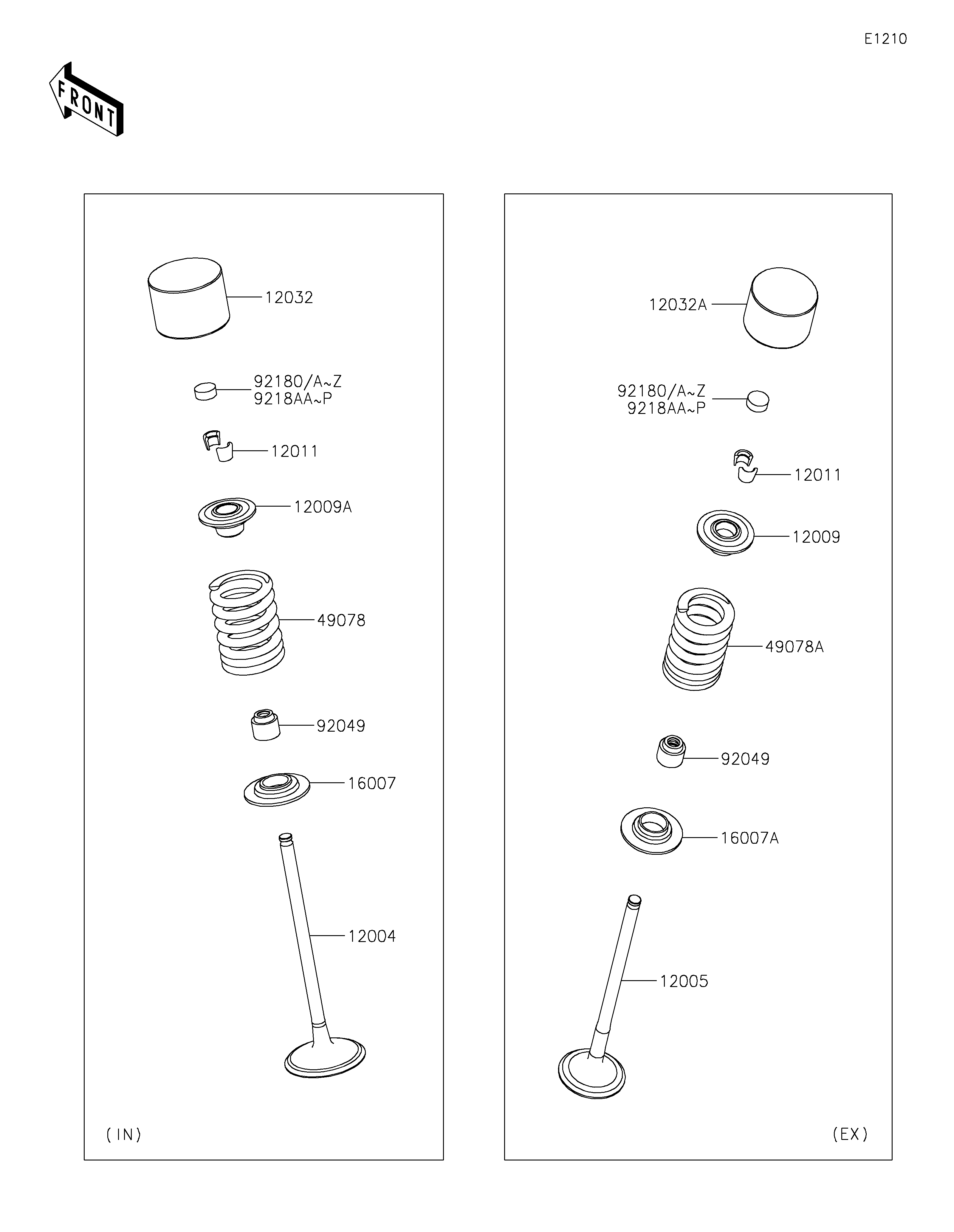 E1210

FRONT

12032

92180/A~Z
9218AA~P

12011

12009A

49078

92049

16007

12004

(IN)

12032A

92180/A~Z
9218AA~P

12011

12009

49078A

92049

16007A

12005

(EX)